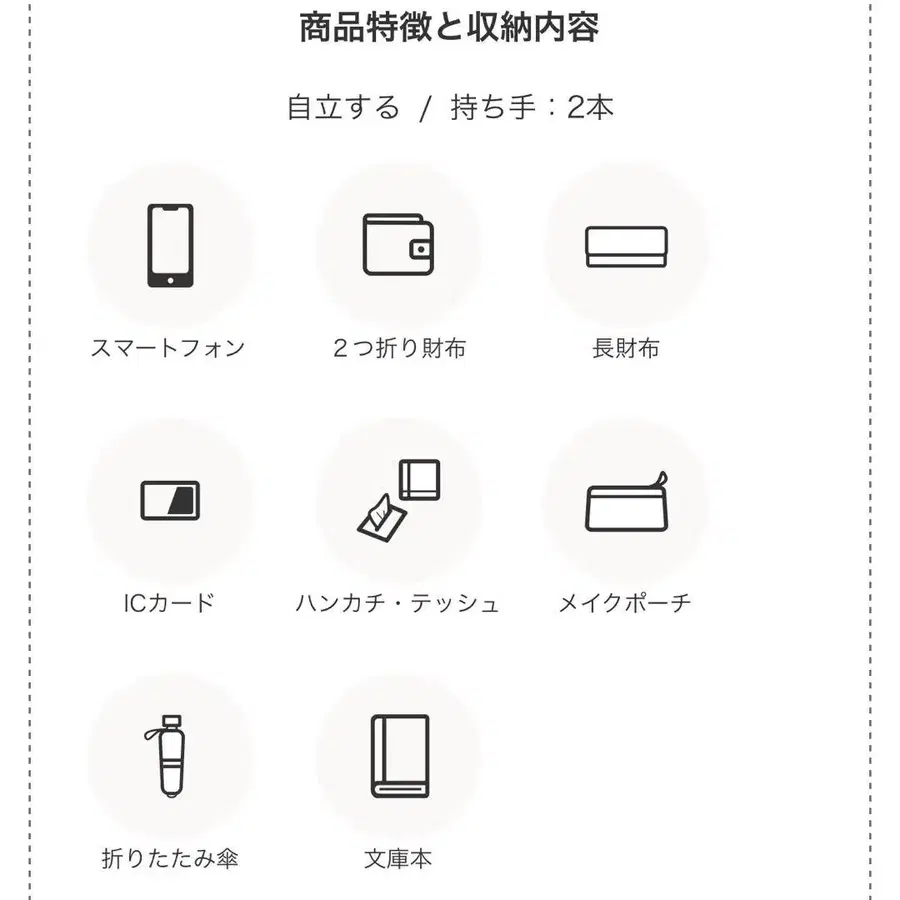 商品特徴と収納内容

自立する / 持ち手：2本

スマートフォン

２つ折り財布

長財布

ICカード

ハンカチ・テッシュ

メイクポーチ

折りたたみ傘

文庫本