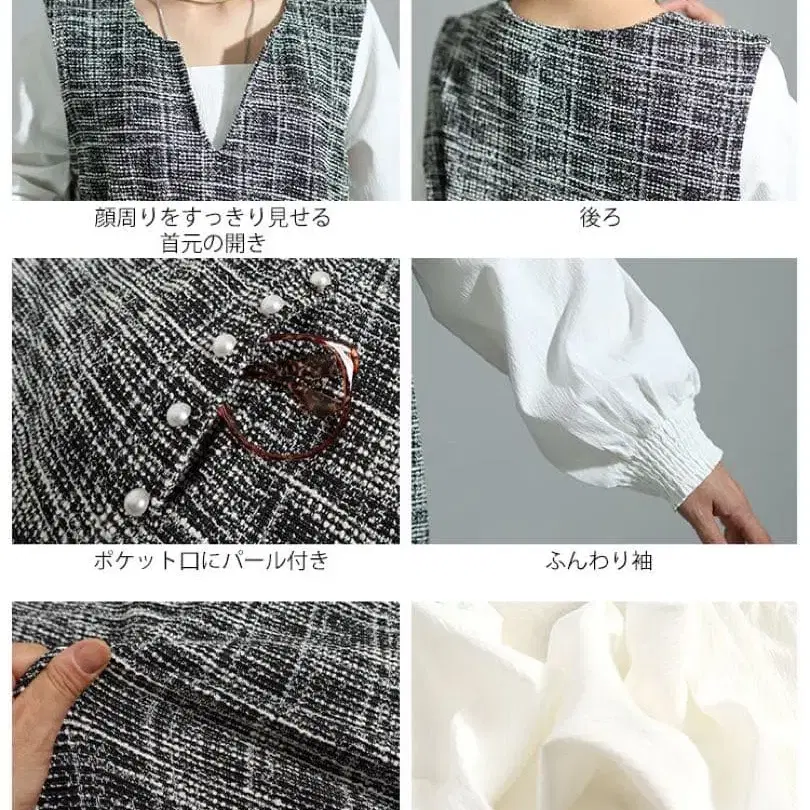 顔周りをすっきり見せる
首元の開き

後ろ

ポケット口にパール付き

ふんわり袖