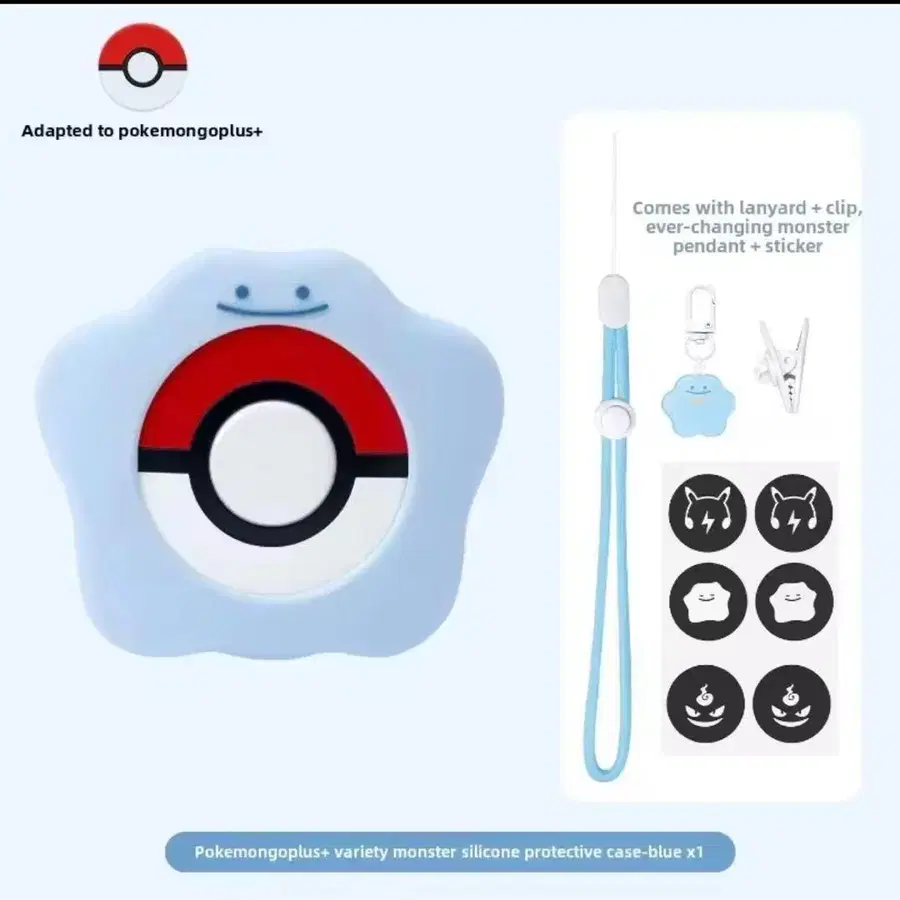 Adapted to pokemongoplus+

Comes with lanyard + clip, ever-changing monster pendant + sticker

Pokemongoplus+ variety monster silicone protective case-blue x1