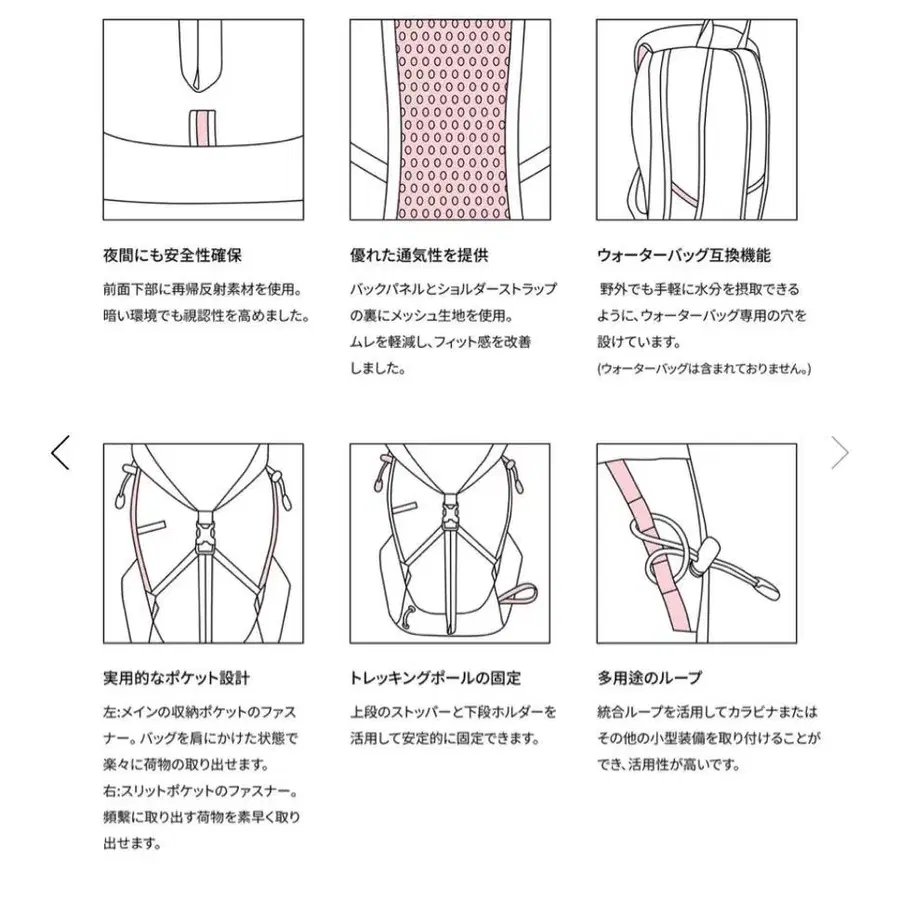 夜間にも安全性確保

前面下部に再帰反射素材を使用。暗い環境でも視認性を高めました。

優れた通気性を提供

バックパネルとショルダーストラップの裏にメッシュ生地を使用。ムレを軽減し、フィット感を改善しました。

ウォーターバッグ互換機能

野外でも手軽に水分を摂取できるように、ウォーターバッグ専用の穴を設けています。
(ウォーターバッグは含まれておりません。)

実用的なポケット設計

左:メインの収納ポケットのファスナー。バッグを肩にかけた状態で楽々に荷物の取り出せます。
右:スリットポケットのファスナー。頻繁に取り出す荷物を素早く取り出せます。

トレッキングポールの固定

上段のストッパーと下段ホルダーを活用して安定的に固定できます。

多用途のループ

統合ループを活用してカラビナまたはその他の小型装備を取り付けることができ、活用性が高いです。