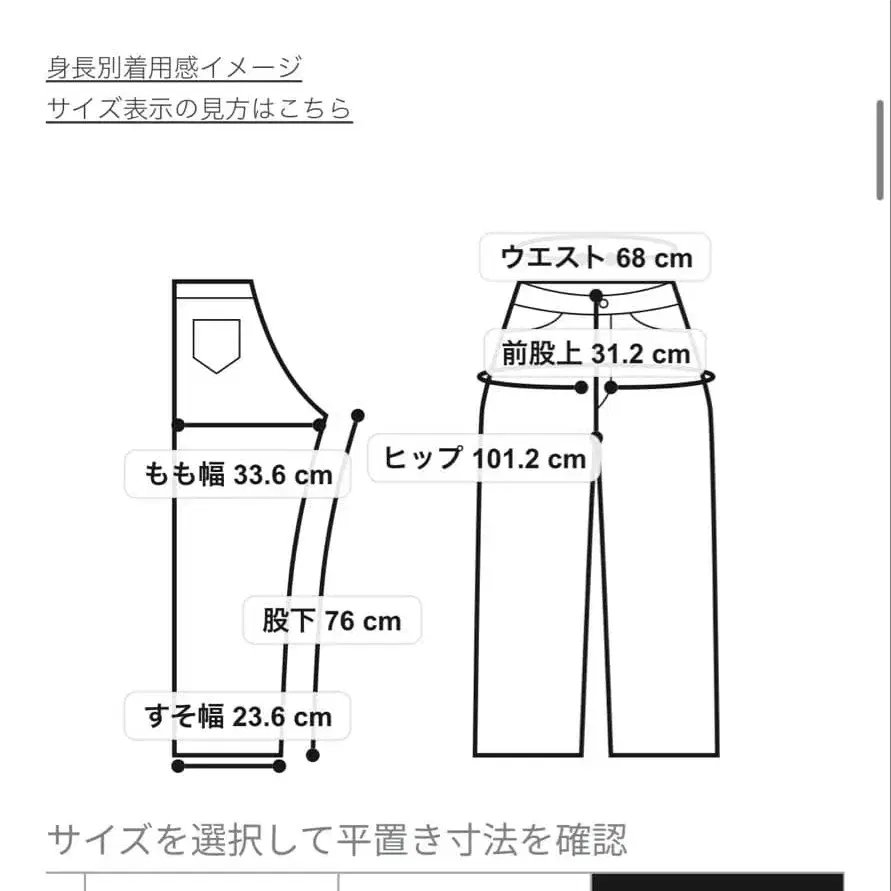 身長別着用感イメージ
サイズ表示の見方はこちら

ウエスト 68 cm
前股上 31.2 cm
ヒップ 101.2 cm
もも幅 33.6 cm
股下 76 cm
すそ幅 23.6 cm

サイズを選択して平置き寸法を確認