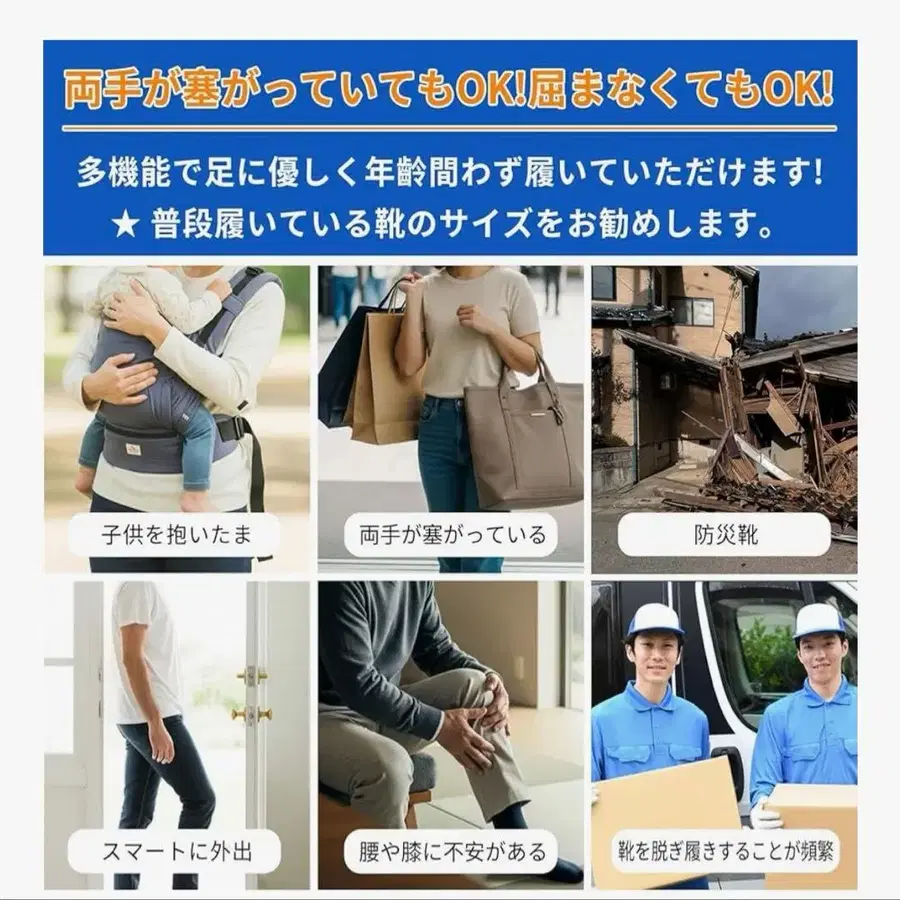 両手が塞がっていてもOK!屈まなくてもOK!

多機能で足に優しく年齢問わず履いていただけます!
★ 普段履いている靴のサイズをお勧めします。

子供を抱いたま

両手が塞がっている

防災靴

スマートに外出

腰や膝に不安がある

靴を脱ぎ履きすることが頻繁