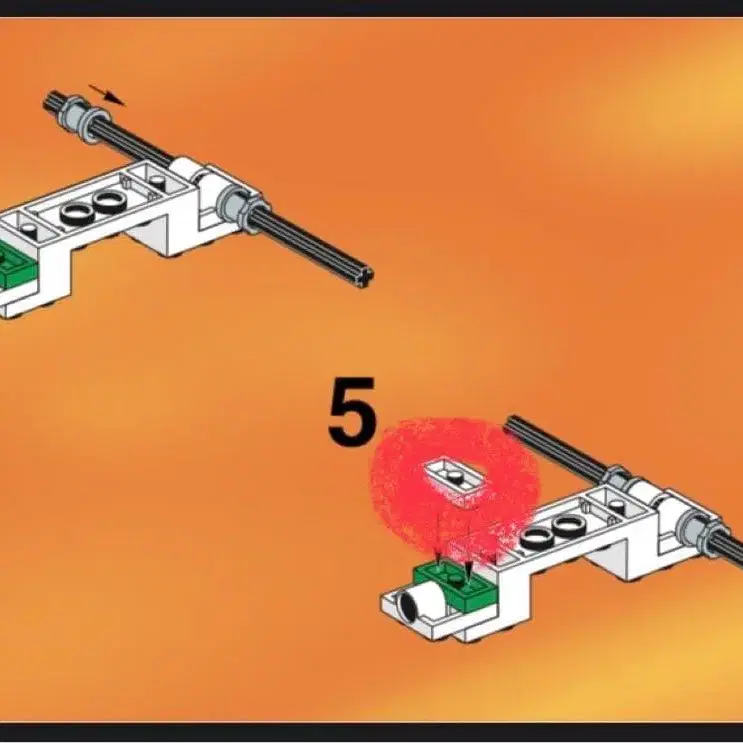 5