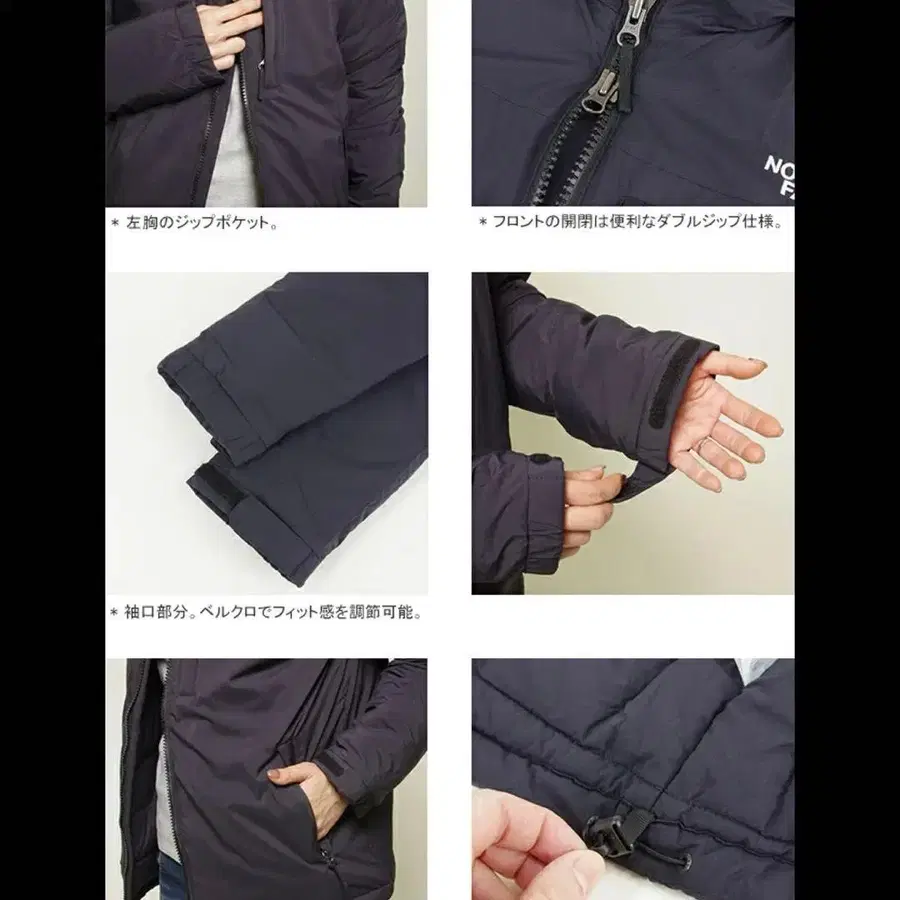 NO
F

＊ 左胸のジップポケット。

＊ フロントの開閉は便利なダブルジップ仕様。

＊ 袖口部分。ベルクロでフィット感を調節可能。