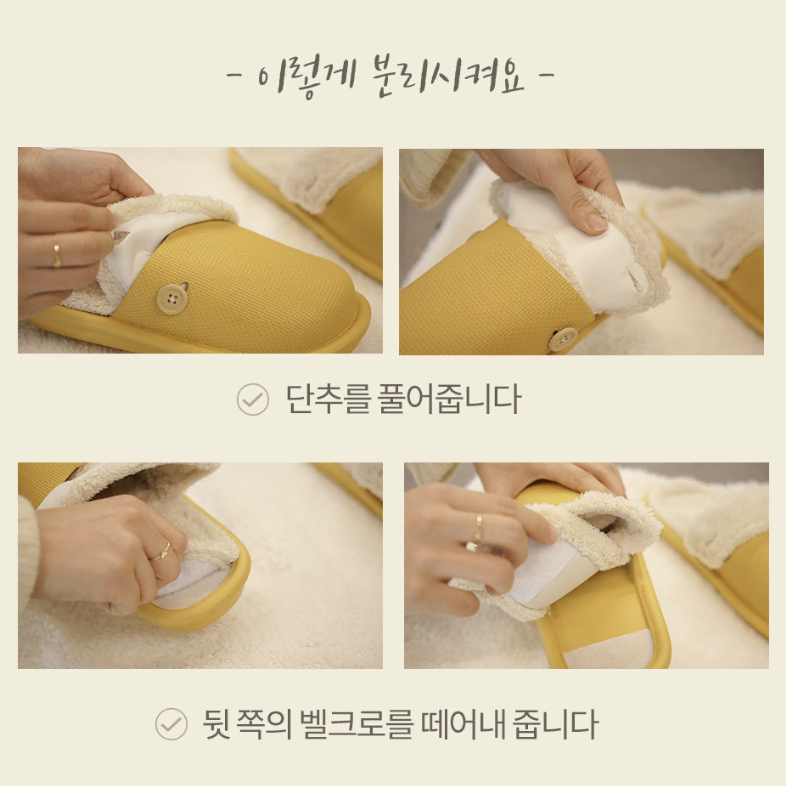 - 이렇게 분리시켜요 -

단추를 풀어줍니다

뒷 쪽의 벨크로를 떼어내 줍니다