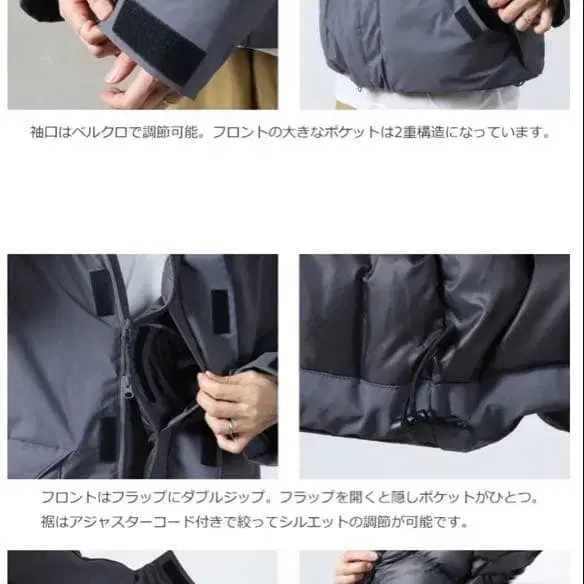 袖口はベルクロで調節可能。フロントの大きなポケットは2重構造になっています。

フロントはフラップにダブルジップ。フラップを開くと隠しポケットがひとつ。
裾はアジャスターコード付きで絞ってシルエットの調節が可能です。