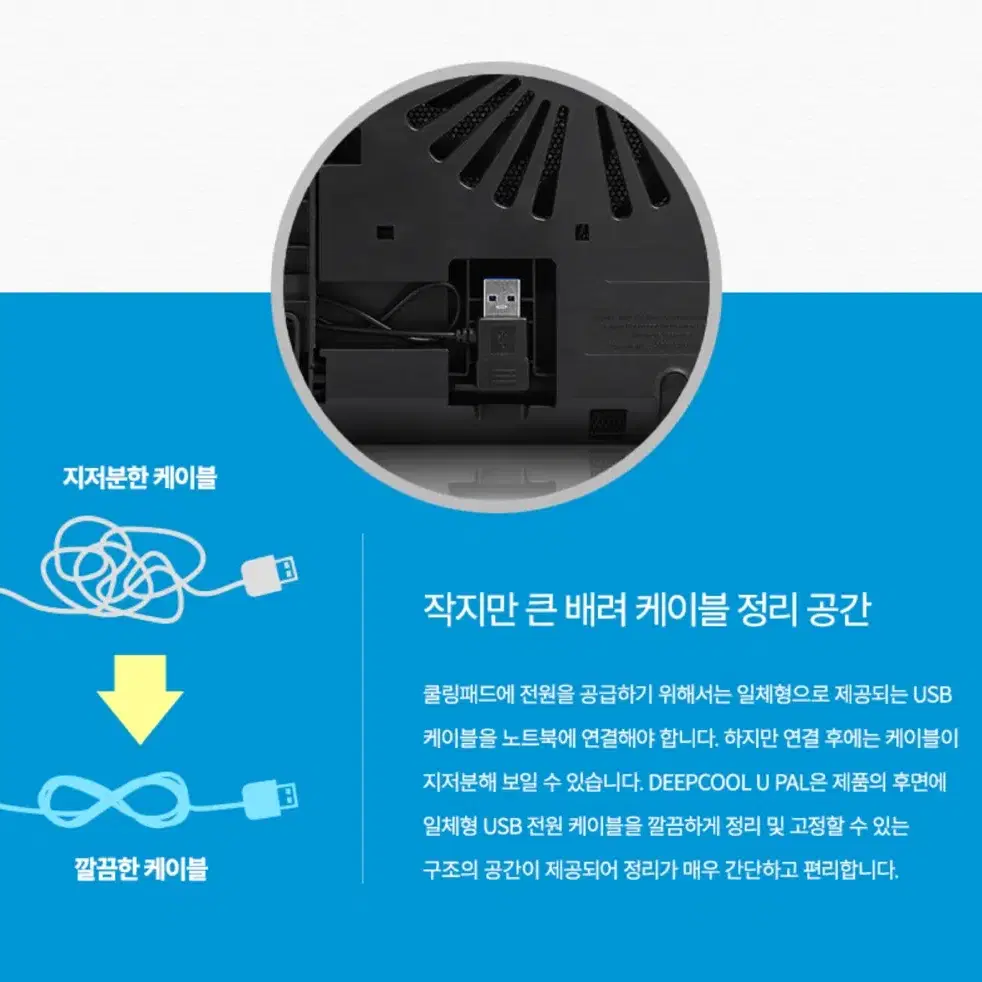 지저분한 케이블

깔끔한 케이블

작지만 큰 배려 케이블 정리 공간

쿨링패드에 전원을 공급하기 위해서는 일체형으로 제공되는 USB 케이블을 노트북에 연결해야 합니다. 하지만 연결 후에는 케이블이 지저분해 보일 수 있습니다. DEEPCOOL U PAL은 제품의 후면에 일체형 USB 전원 케이블을 깔끔하게 정리 및 고정할 수 있는 구조의 공간이 제공되어 정리가 매우 간단하고 편리합니다.