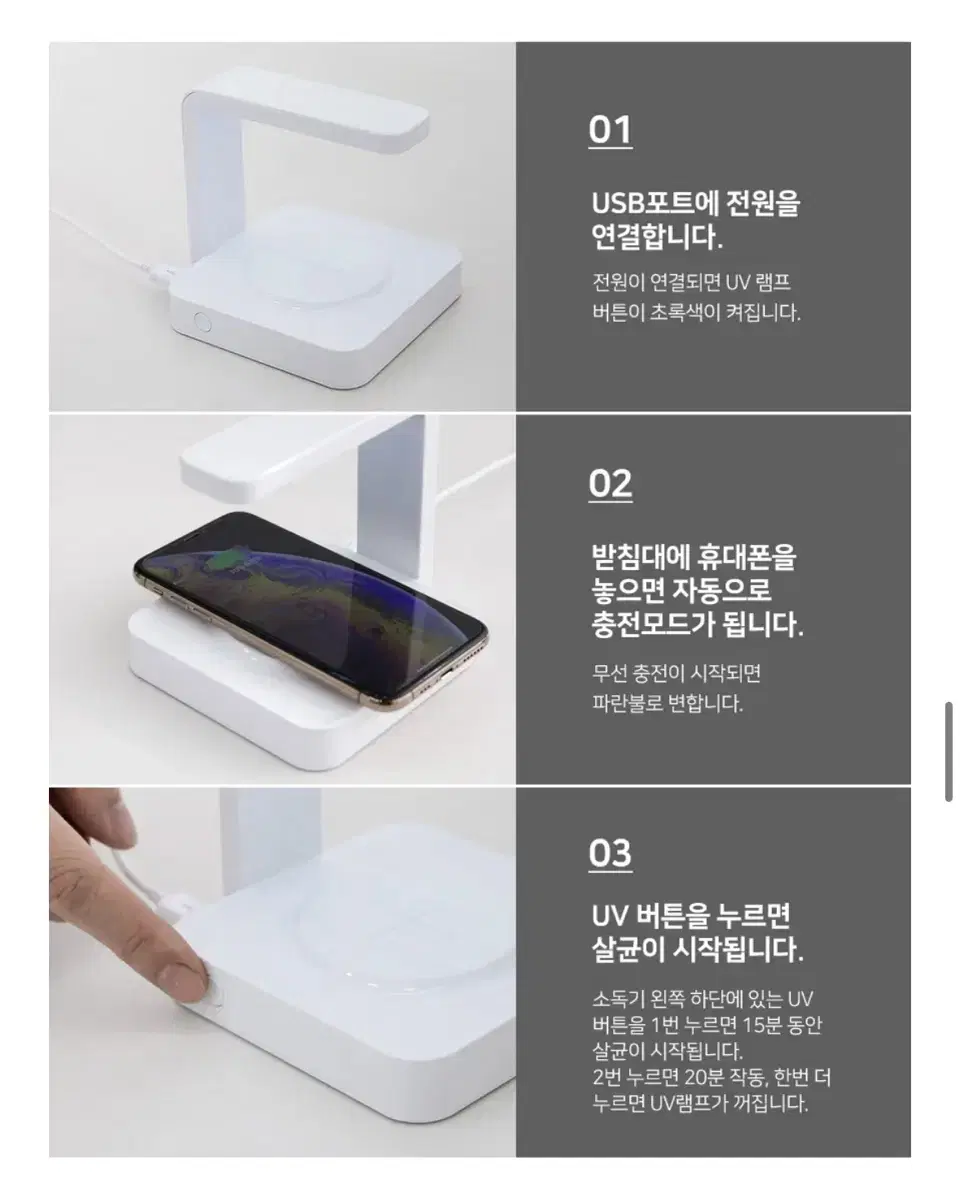 01

USB포트에 전원을 연결합니다.

전원이 연결되면 UV 램프 버튼이 초록색이 켜집니다.

02

받침대에 휴대폰을 놓으면 자동으로 충전모드가 됩니다.

무선 충전이 시작되면 파란불로 변합니다.

03

UV 버튼을 누르면 살균이 시작됩니다.

소독기 왼쪽 하단에 있는 UV 버튼을 1번 누르면 15분 동안 살균이 시작됩니다.
2번 누르면 20분 작동, 한번 더 누르면 UV램프가 꺼집니다.