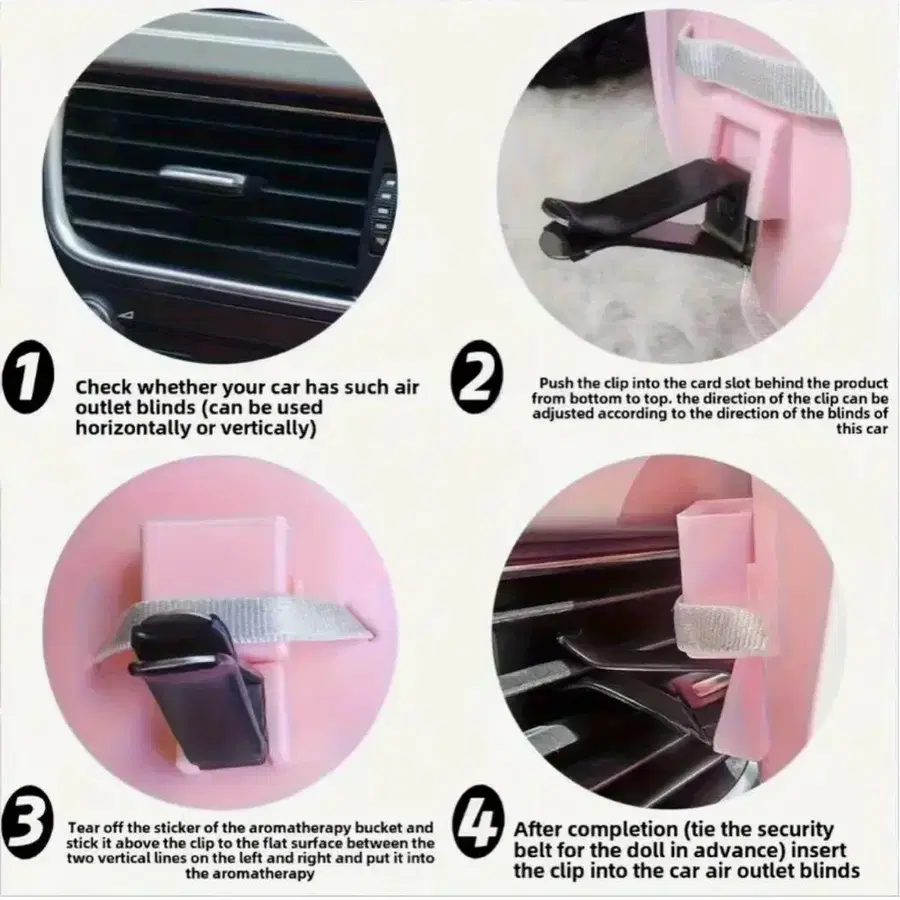 1

Check whether your car has such air outlet blinds (can be used horizontally or vertically)

2

Push the clip into the card slot behind the product from bottom to top. the direction of the clip can be adjusted according to the direction of the blinds of this car

3

Tear off the sticker of the aromatherapy bucket and stick it above the clip to the flat surface between the two vertical lines on the left and right and put it into the aromatherapy

4

After completion (tie the security belt for the doll in advance) insert the clip into the car air outlet blinds