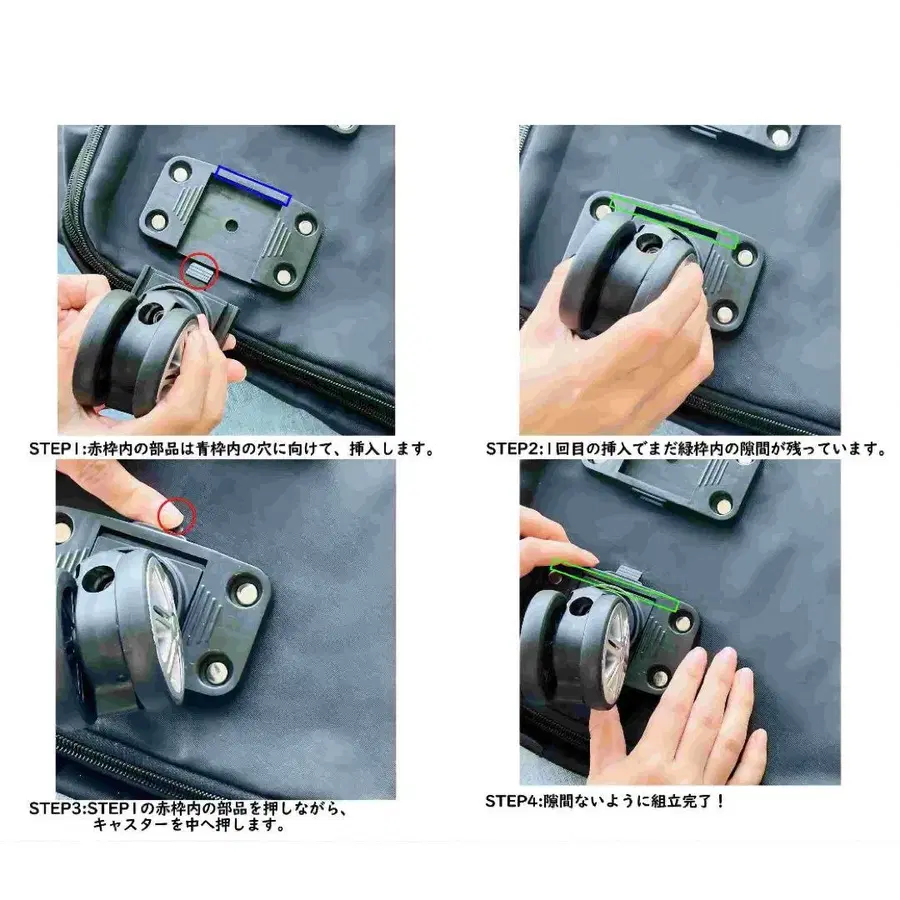 STEP1:赤枠内の部品は青枠内の穴に向けて、挿入します。

STEP2:1回目の挿入でまだ緑枠内の隙間が残っています。

STEP3:STEP1の赤枠内の部品を押しながら、キャスターを中へ押します。

STEP4:隙間ないように組立完了！