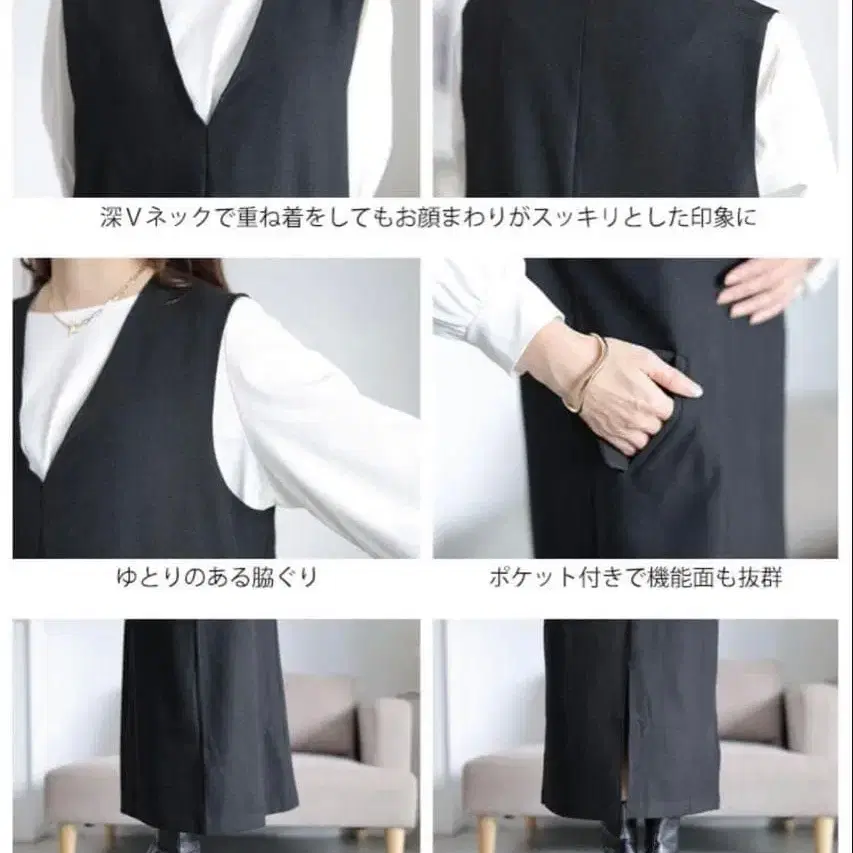 深Vネックで重ね着をしてもお顔まわりがスッキリとした印象に

ゆとりのある脇ぐり

ポケット付きで機能面も抜群