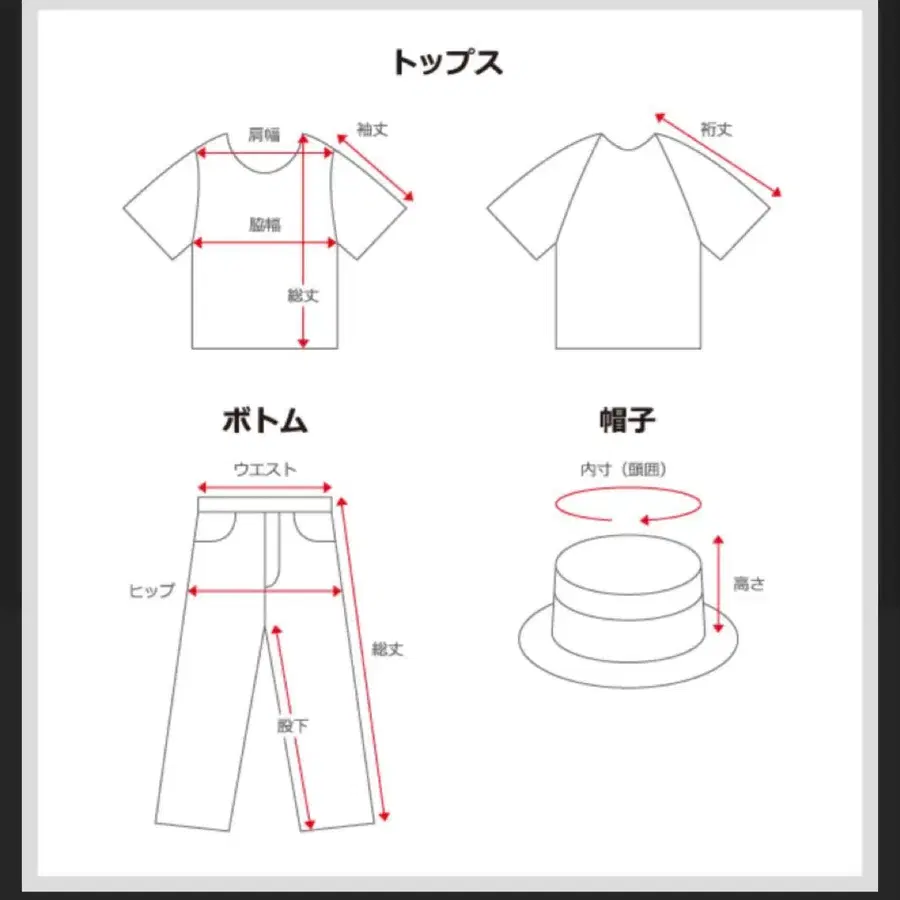 トップス

肩幅
袖丈
脇幅
総丈

裄丈

ボトム

ウエスト
ヒップ
総丈
股下

帽子

内寸（頭囲）
高さ