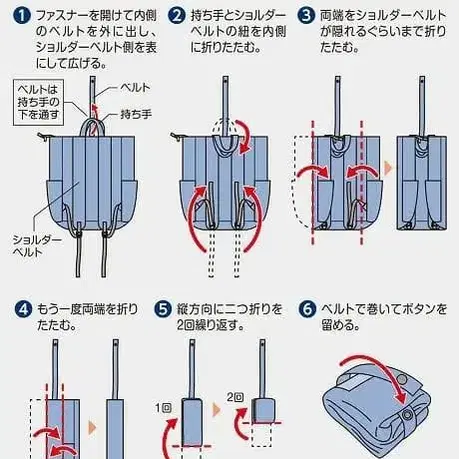 1 ファスナーを開けて内側のベルトを外に出し、ショルダーベルト側を表にして広げる。

ベルトは持ち手の下を通す

ベルト

持ち手

ショルダーベルト

2 持ち手とショルダーベルトの紐を内側に折りたたむ。

3 両端をショルダーベルトが隠れるぐらいまで折りたたむ。

4 もう一度両端を折りたたむ。

5 縦方向に二つ折りを2回繰り返す。

1回

2回

6 ベルトで巻いてボタンを留める。