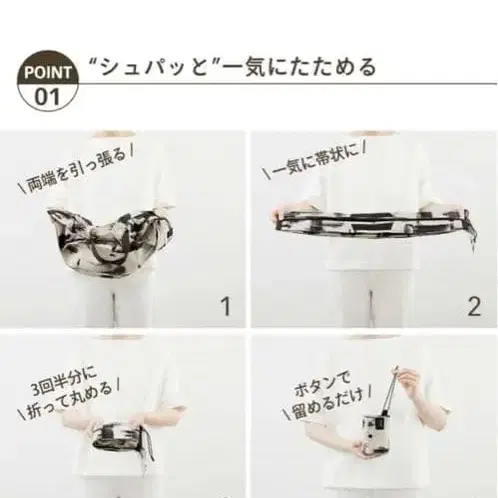 POINT
01
“シュパッと”一気にたためる

\ 両端を引っ張る /

1

\ 一気に帯状に /

2

3回半分に
\ 折って丸める /

ボタンで
\ 留めるだけ /