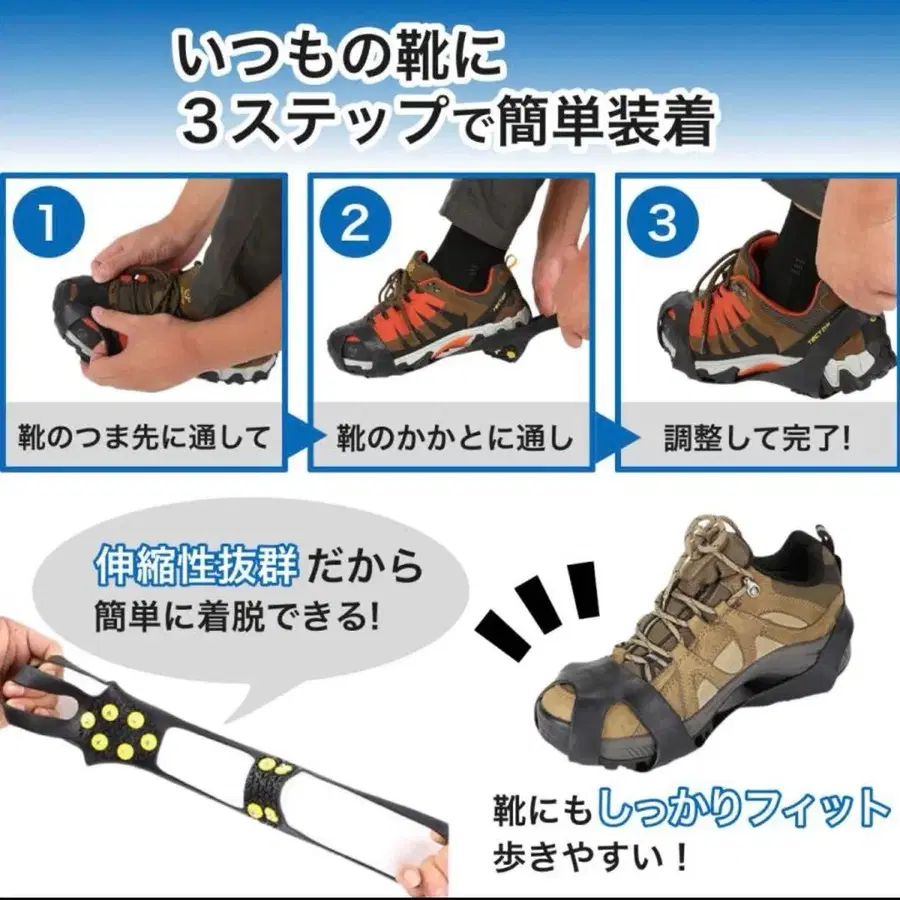 いつもの靴に
3ステップで簡単装着

1
靴のつま先に通して

2
靴のかかとに通し

3
調整して完了!

伸縮性抜群だから
簡単に着脱できる!

靴にもしっかりフィット
歩きやすい!