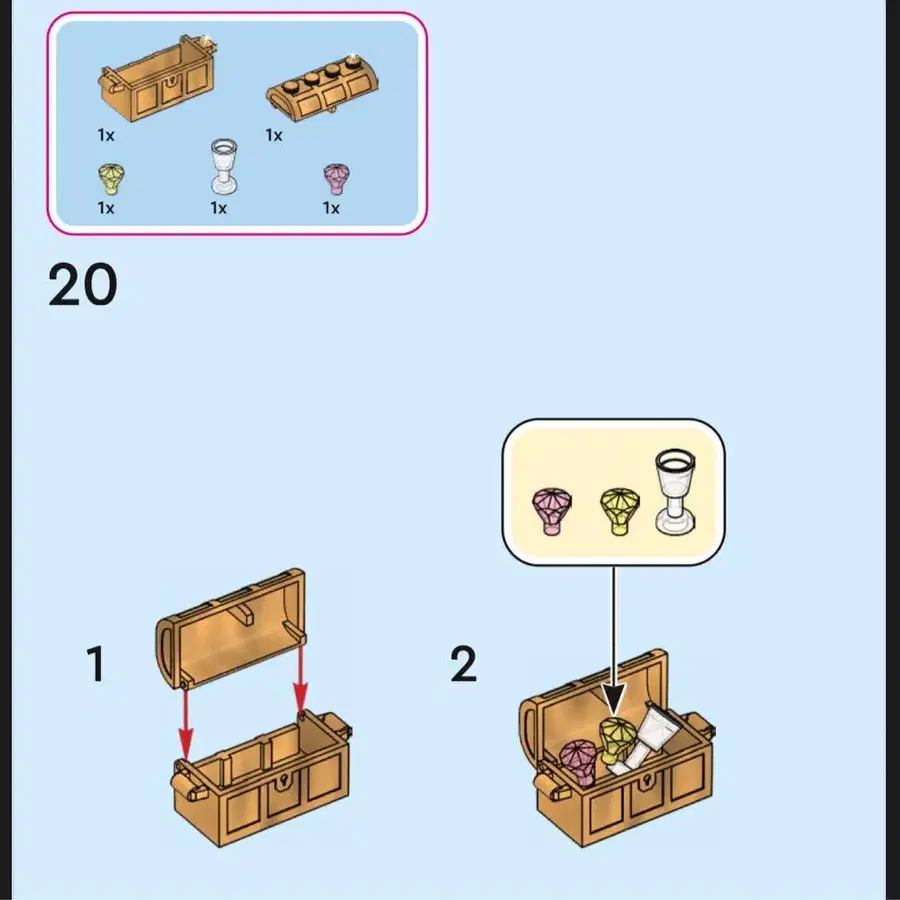 1x
1x
1x
1x
1x

20

1

2