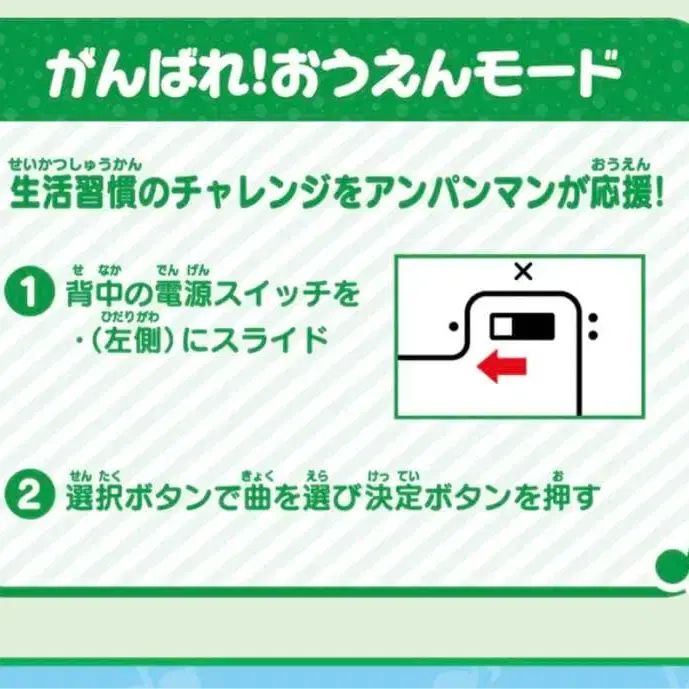 がんばれ!おうえんモード

生活習慣（せいかつしゅうかん）のチャレンジをアンパンマンが応援（おうえん）!

1 背中（せなか）の電源（でんげん）スイッチを・（左側（ひだりがわ））にスライド

×

2 選択（せんたく）ボタンで曲（きょく）を選（えら）び決定（けってい）ボタンを押（お）す