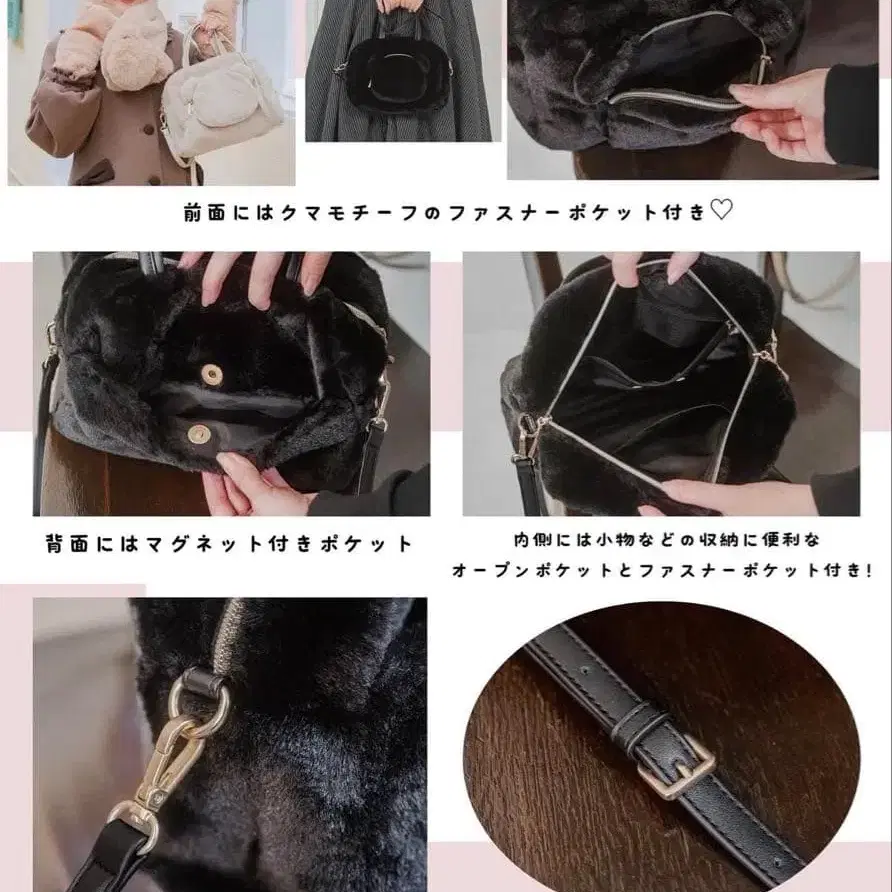 前面にはクマモチーフのファスナーポケット付き♡

背面にはマグネット付きポケット

内側には小物などの収納に便利な
オープンポケットとファスナーポケット付き!