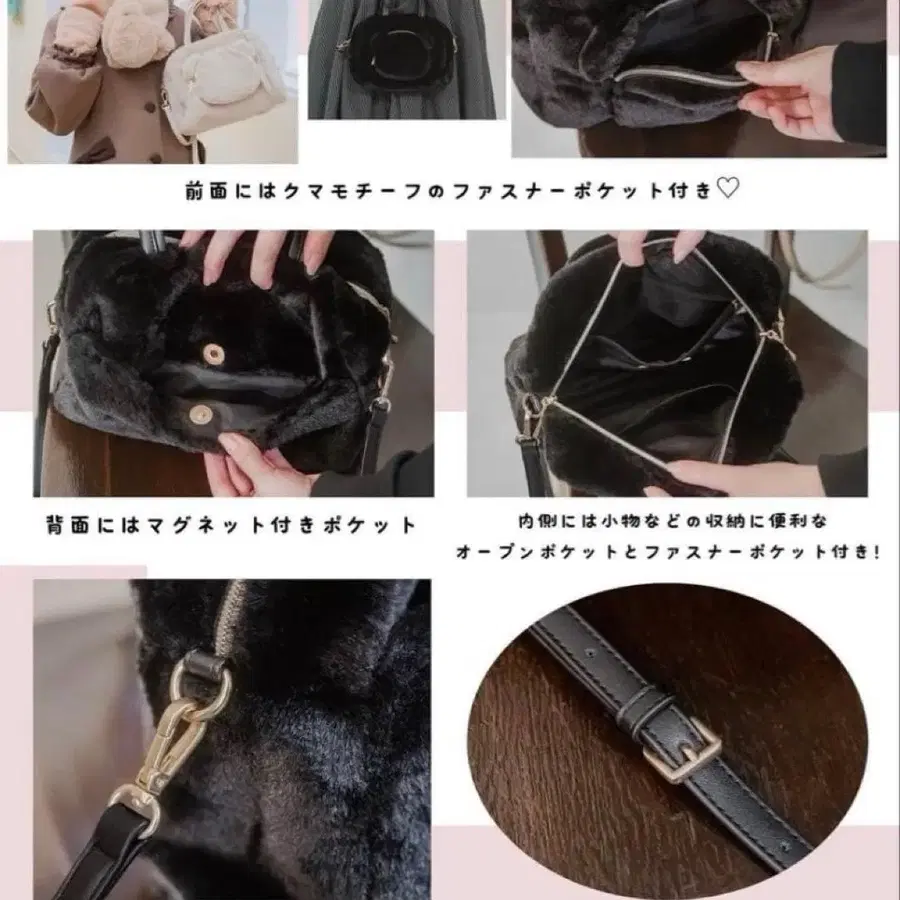 前面にはクマモチーフのファスナーポケット付き♡

背面にはマグネット付きポケット

内側には小物などの収納に便利な
オープンポケットとファスナーポケット付き!