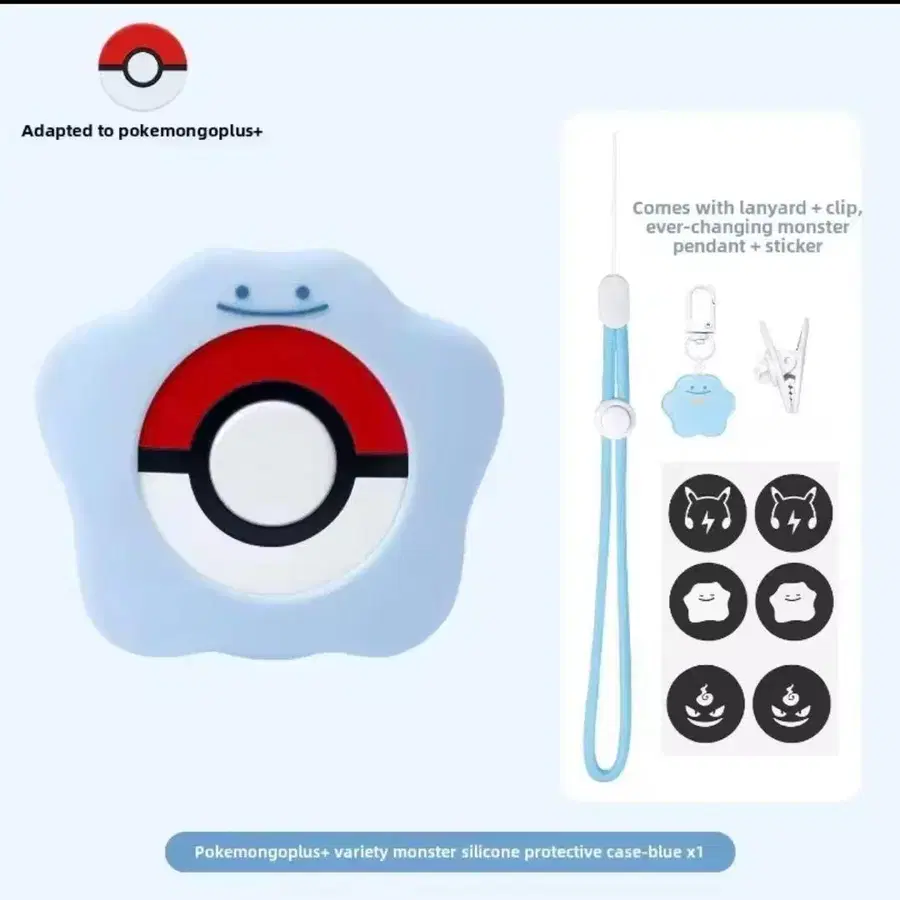 Adapted to pokemongoplus+

Comes with lanyard + clip, ever-changing monster pendant + sticker

Pokemongoplus+ variety monster silicone protective case-blue x1