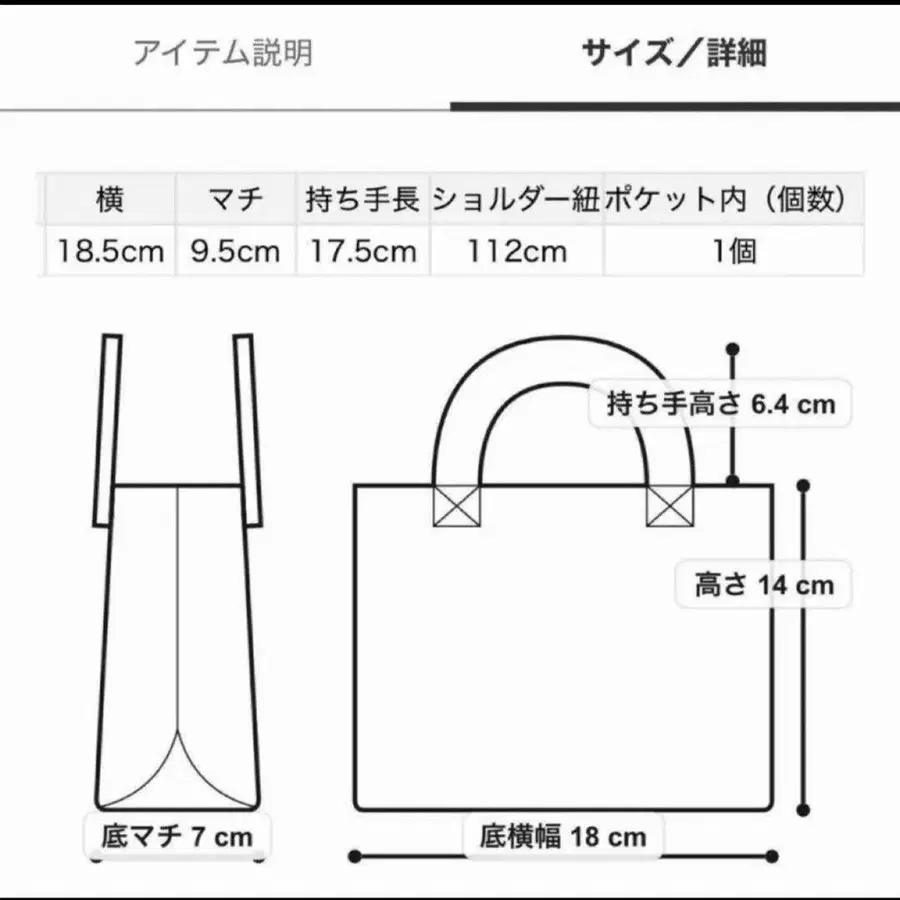 アイテム説明

サイズ／詳細

| 横 | マチ | 持ち手長 | ショルダー紐 | ポケット内（個数） |
|---|---|---|---|---|
| 18.5cm | 9.5cm | 17.5cm | 112cm | 1個 |

持ち手高さ 6.4 cm

高さ 14 cm

底マチ 7 cm

底横幅 18 cm