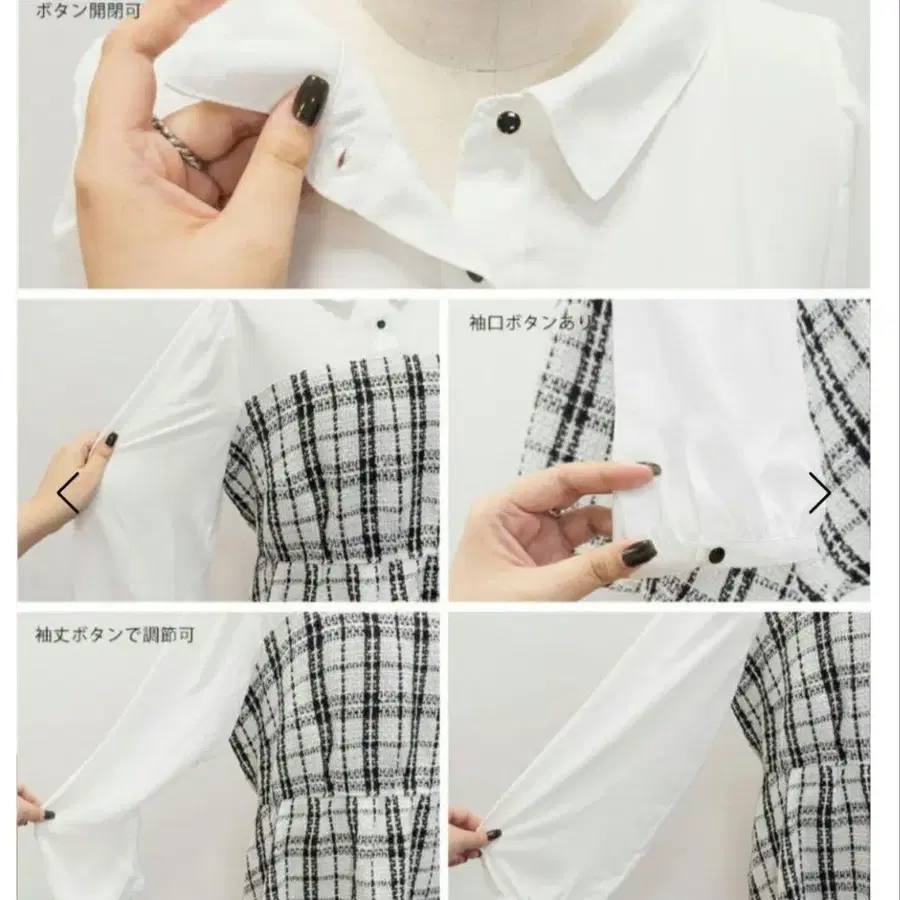 ボタン開閉可

袖口ボタンあり

袖丈ボタンで調節可