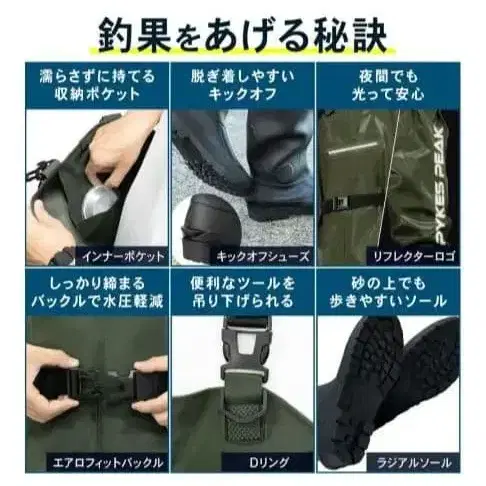 釣果をあげる秘訣

濡らさずに持てる
収納ポケット

インナーポケット

脱ぎ着しやすい
キックオフ

キックオフシューズ

夜間でも
光って安心

PYKES PEAK

リフレクターロゴ

しっかり締まる
バックルで水圧軽減

エアロフィットバックル

便利なツールを
吊り下げられる

Dリング

砂の上でも
歩きやすいソール

ラジアルソール