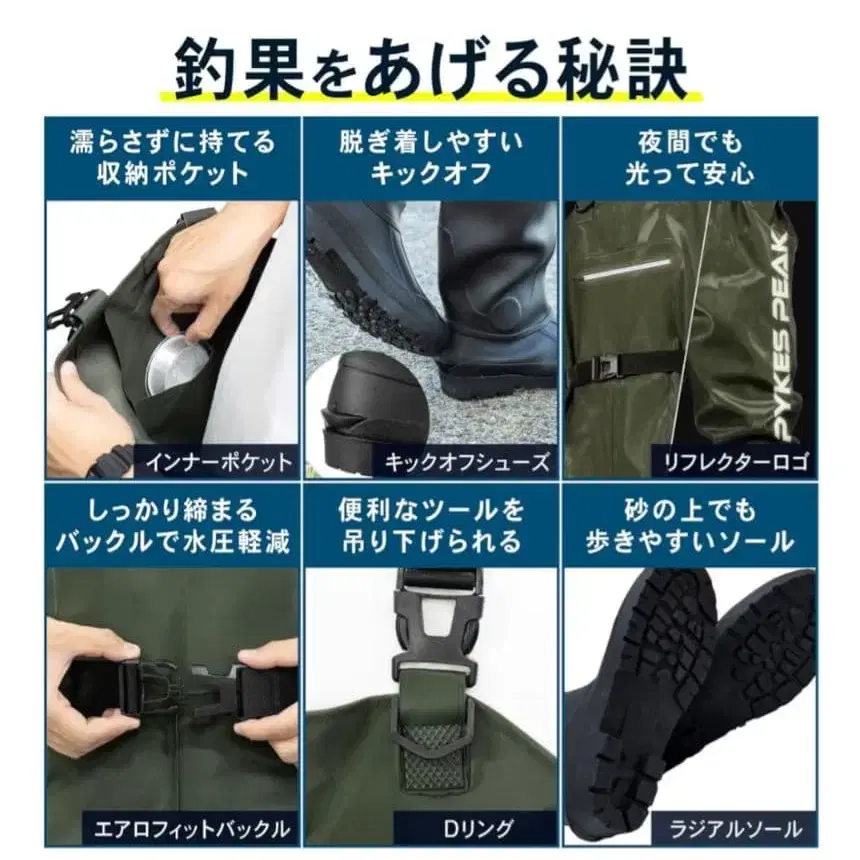 釣果をあげる秘訣

濡らさずに持てる収納ポケット

インナーポケット

脱ぎ着しやすいキックオフ

キックオフシューズ

夜間でも光って安心

PYKES PEAK

リフレクターロゴ

しっかり締まるバックルで水圧軽減

エアロフィットバックル

便利なツールを吊り下げられる

Dリング

砂の上でも歩きやすいソール

ラジアルソール