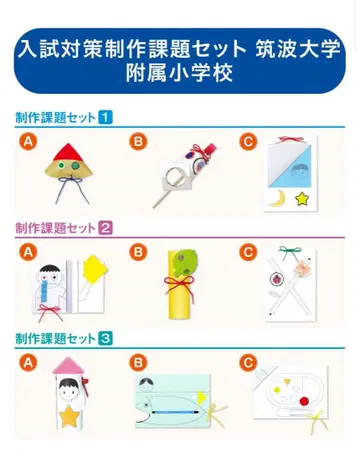 入試対策制作課題セット 筑波大学附属小学校

制作課題セット 1

A

B

C

制作課題セット 2

A

B

C

制作課題セット 3

A

B

C