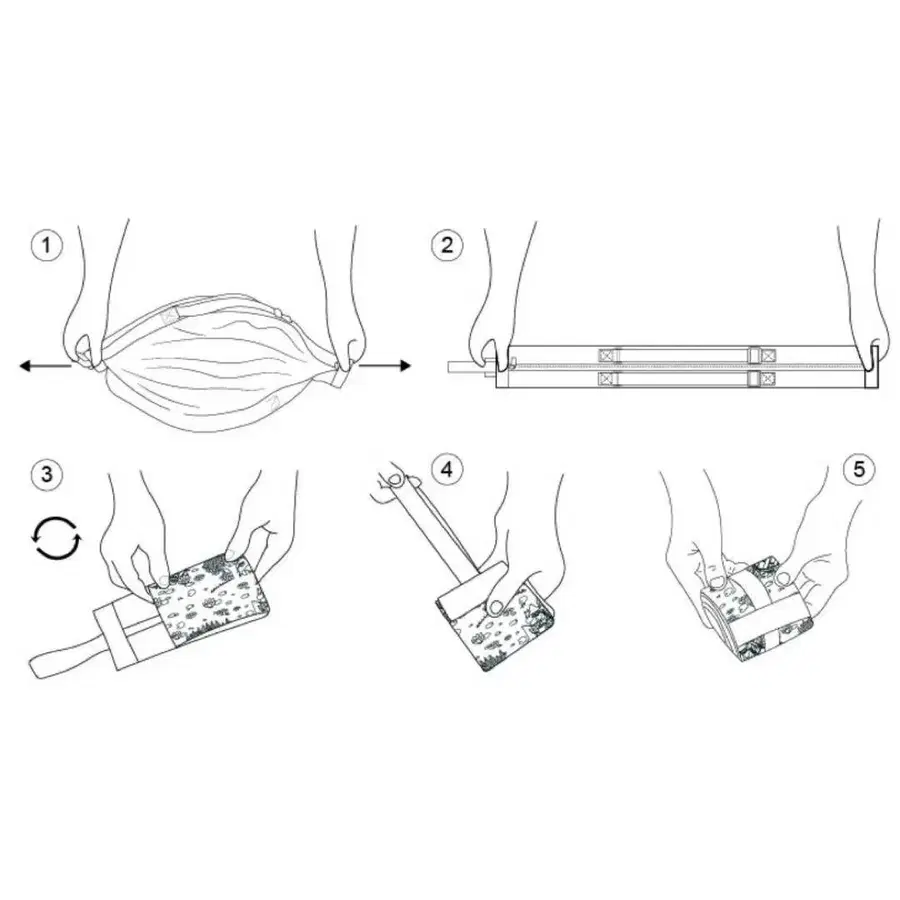 1

2

3

4

5