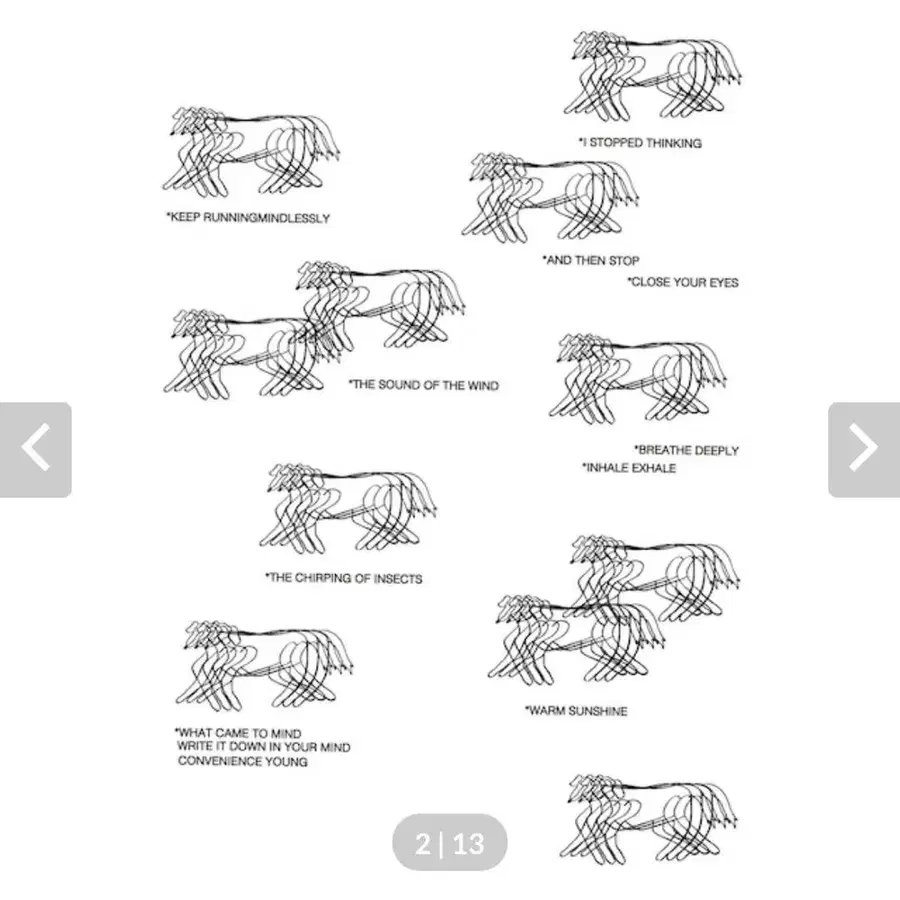 *I STOPPED THINKING

*KEEP RUNNINGMINDLESSLY

*AND THEN STOP

*CLOSE YOUR EYES

*THE SOUND OF THE WIND

*BREATHE DEEPLY
*INHALE EXHALE

*THE CHIRPING OF INSECTS

*WARM SUNSHINE

*WHAT CAME TO MIND
WRITE IT DOWN IN YOUR MIND
CONVENIENCE YOUNG

2 | 13