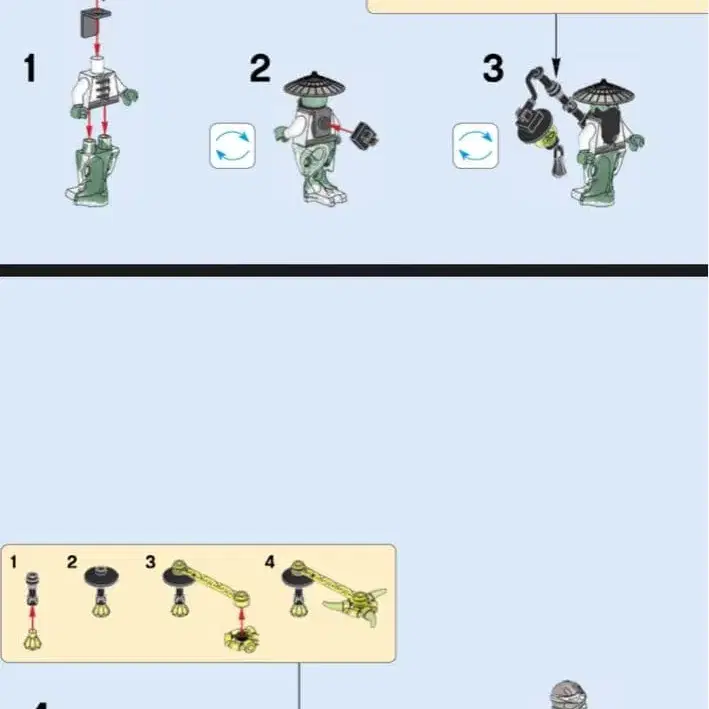 1

2

3

1 2 3 4