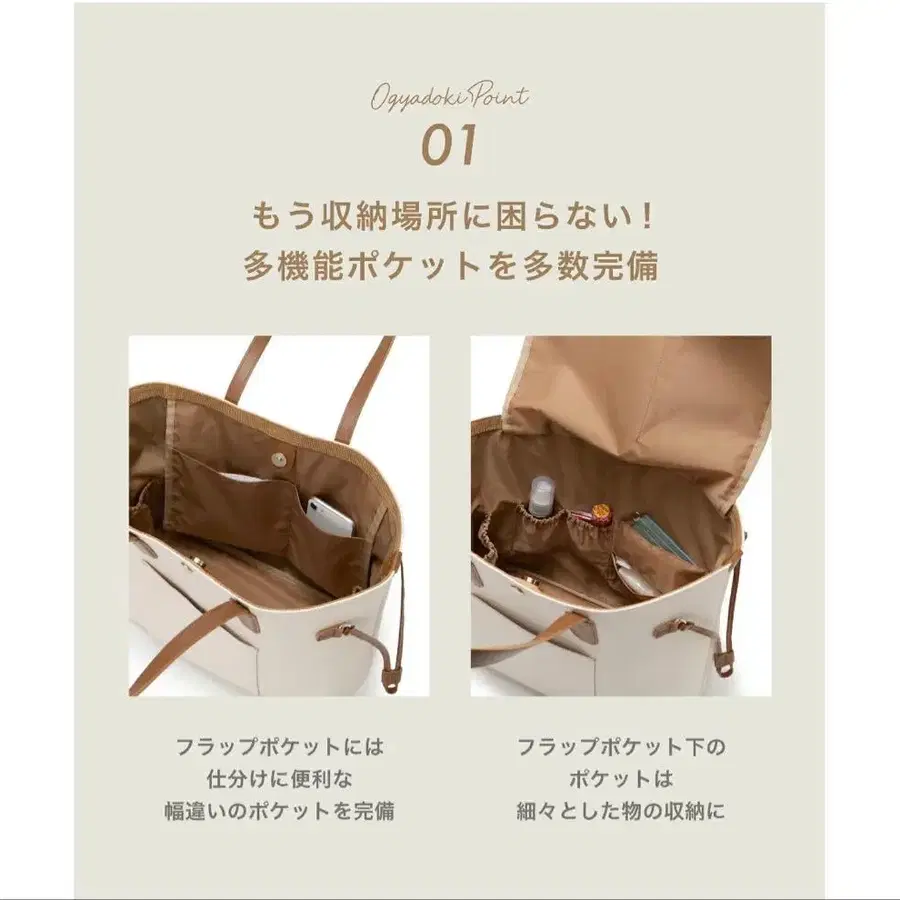 Ogyadoki Point
01

もう収納場所に困らない！
多機能ポケットを多数完備

フラップポケットには
仕分けに便利な
幅違いのポケットを完備

フラップポケット下の
ポケットは
細々とした物の収納に