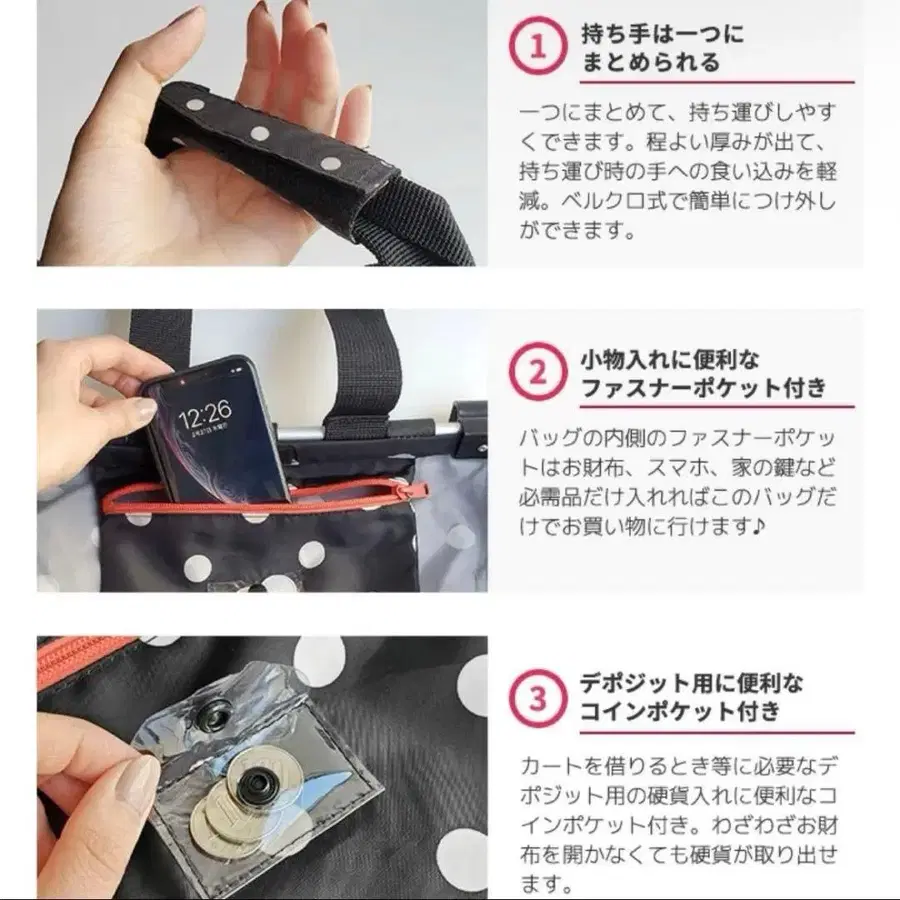 1 持ち手は一つにまとめられる

一つにまとめて、持ち運びしやすくできます。程よい厚みが出て、持ち運び時の手への食い込みを軽減。ベルクロ式で簡単につけ外しができます。

12:26

2 小物入れに便利なファスナーポケット付き

バッグの内側のファスナーポケットはお財布、スマホ、家の鍵など必需品だけ入れればこのバッグだけでお買い物に行けます♪

3 デポジット用に便利なコインポケット付き

カートを借りるとき等に必要なデポジット用の硬貨入れに便利なコインポケット付き。わざわざお財布を開かなくても硬貨が取り出せます。