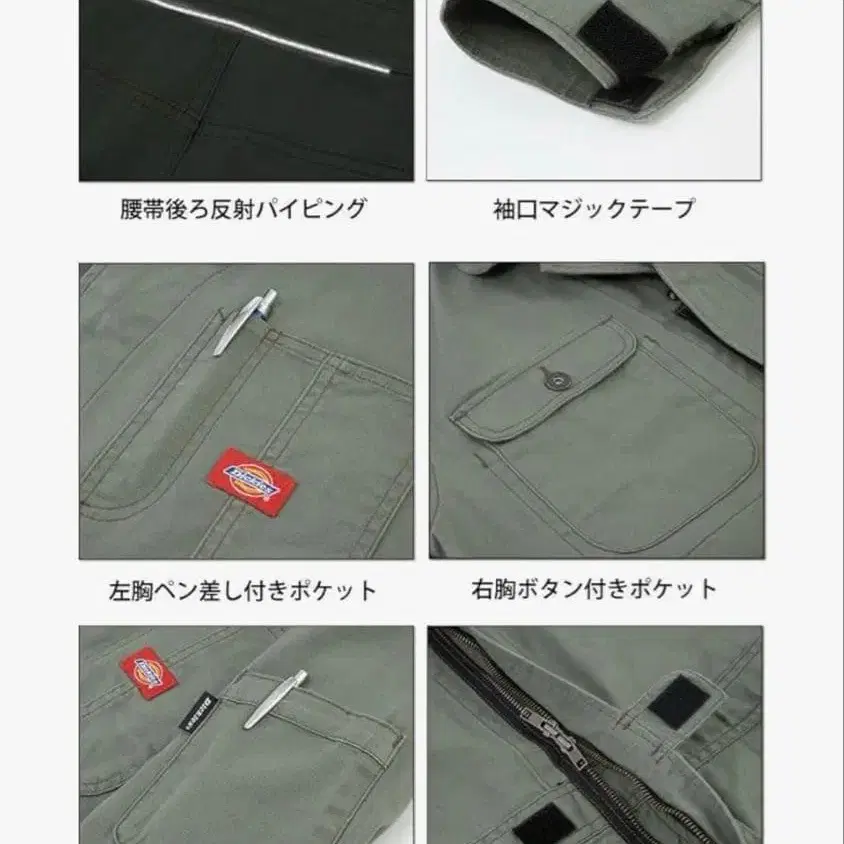 腰帯後ろ反射パイピング

袖口マジックテープ

Dickies

左胸ペン差し付きポケット

右胸ボタン付きポケット

Dickies