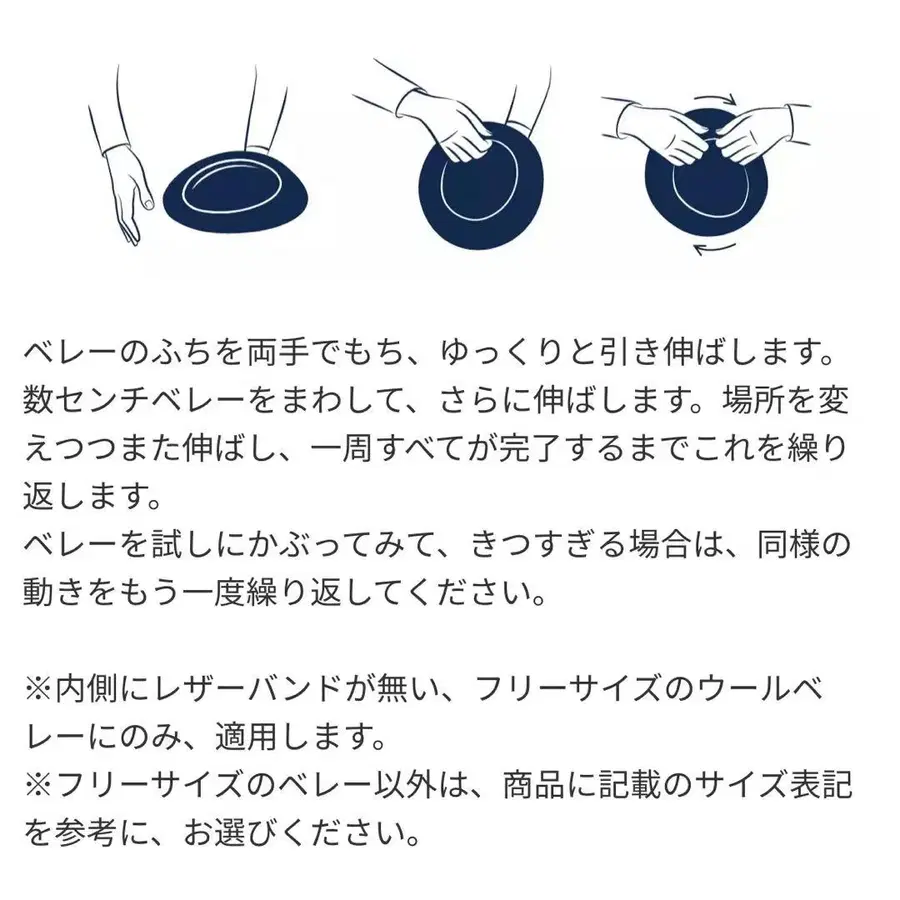 ベレーのふちを両手でもち、ゆっくりと引き伸ばします。数センチベレーをまわして、さらに伸ばします。場所を変えつつまた伸ばし、一周すべてが完了するまでこれを繰り返します。
ベレーを試しにかぶってみて、きつすぎる場合は、同様の動きをもう一度繰り返してください。

※内側にレザーバンドが無い、フリーサイズのウールベレーにのみ、適用します。
※フリーサイズのベレー以外は、商品に記載のサイズ表記を参考に、お選びください。