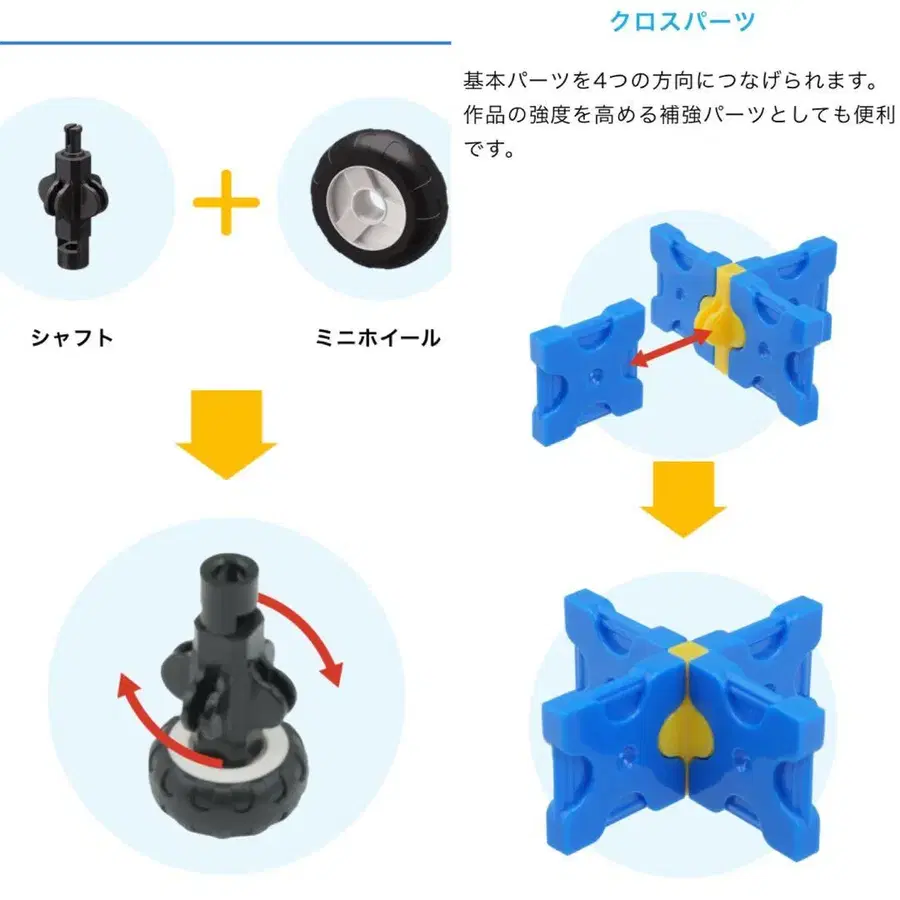 シャフト

ミニホイール

クロスパーツ

基本パーツを4つの方向につなげられます。作品の強度を高める補強パーツとしても便利です。