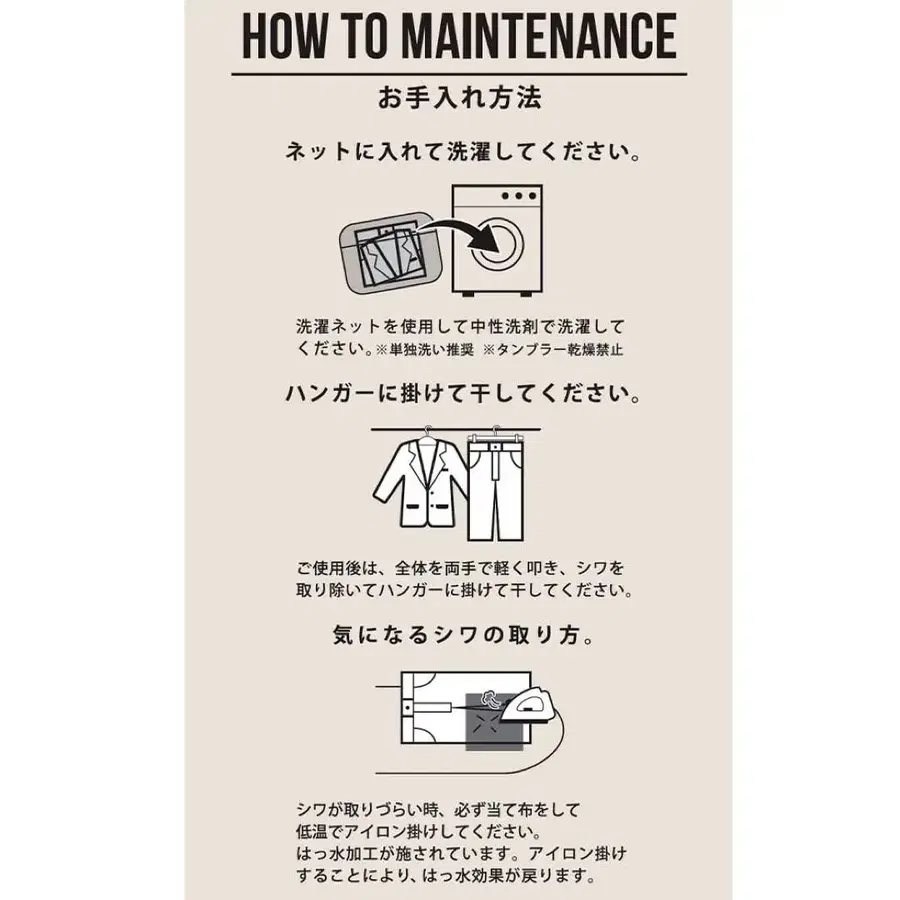 HOW TO MAINTENANCE

お手入れ方法

ネットに入れて洗濯してください。

洗濯ネットを使用して中性洗剤で洗濯してください。※単独洗い推奨 ※タンブラー乾燥禁止

ハンガーに掛けて干してください。

ご使用後は、全体を両手で軽く叩き、シワを取り除いてハンガーに掛けて干してください。

気になるシワの取り方。

シワが取りづらい時、必ず当て布をして低温でアイロン掛けしてください。
はっ水加工が施されています。アイロン掛けすることにより、はっ水効果が戻ります。