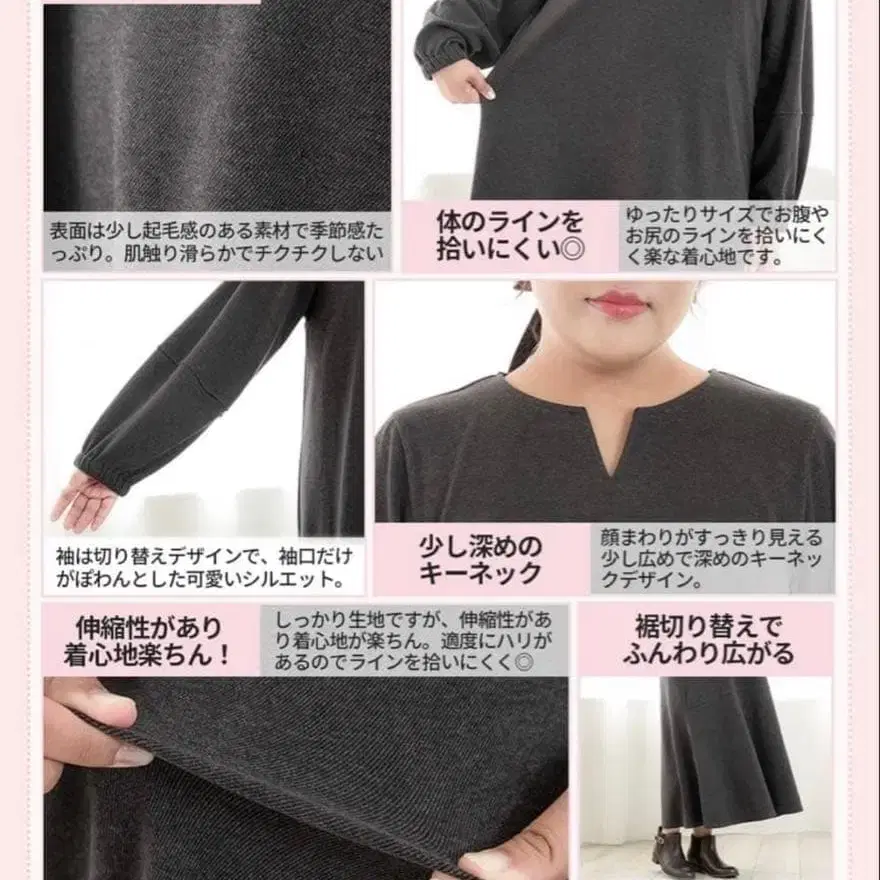 表面は少し起毛感のある素材で季節感たっぷり。肌触り滑らかでチクチクしない

体のラインを拾いにくい◎

ゆったりサイズでお腹やお尻のラインを拾いにくく楽な着心地です。

袖は切り替えデザインで、袖口だけがぽわんとした可愛いシルエット。

少し深めのキーネック

顔まわりがすっきり見える少し広めで深めのキーネックデザイン。

伸縮性があり着心地楽ちん！

しっかり生地ですが、伸縮性があり着心地が楽ちん。適度にハリがあるのでラインを拾いにくく◎

裾切り替えでふんわり広がる