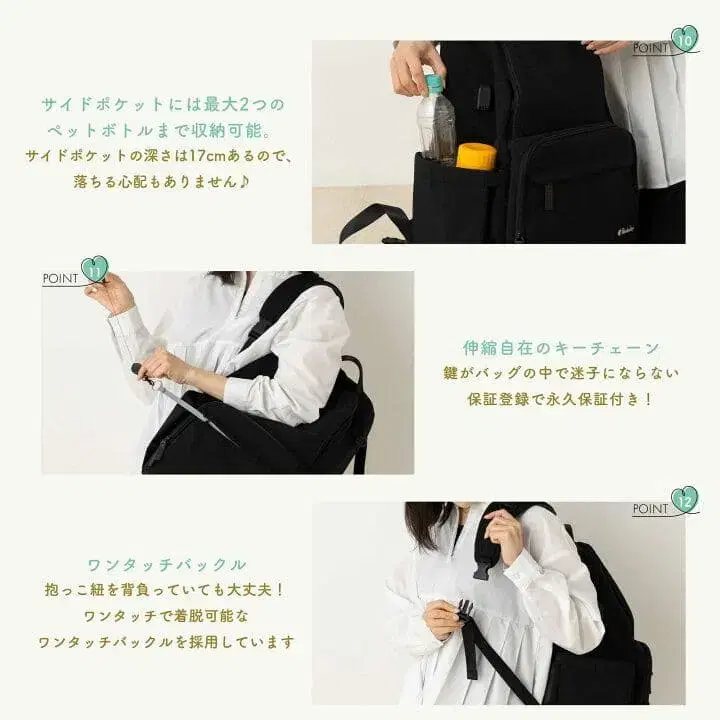 POINT 10

サイドポケットには最大2つのペットボトルまで収納可能。
サイドポケットの深さは17cmあるので、落ちる心配もありません♪

POINT 11

伸縮自在のキーチェーン
鍵がバッグの中で迷子にならない
保証登録で永久保証付き！

POINT 12

ワンタッチバックル
抱っこ紐を背負っていても大丈夫！
ワンタッチで着脱可能な
ワンタッチバックルを採用しています