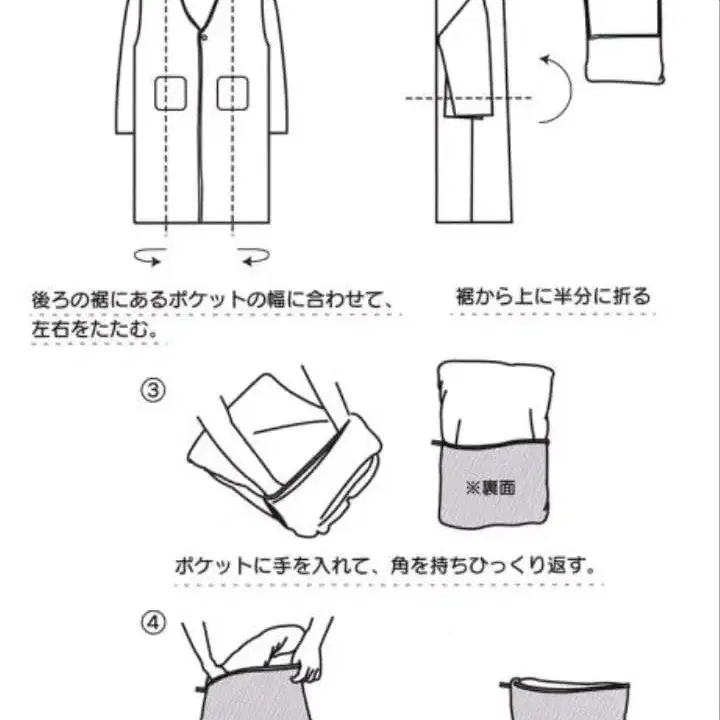 後ろの裾にあるポケットの幅に合わせて、左右をたたむ。

裾から上に半分に折る

③

※裏面

ポケットに手を入れて、角を持ちひっくり返す。

④