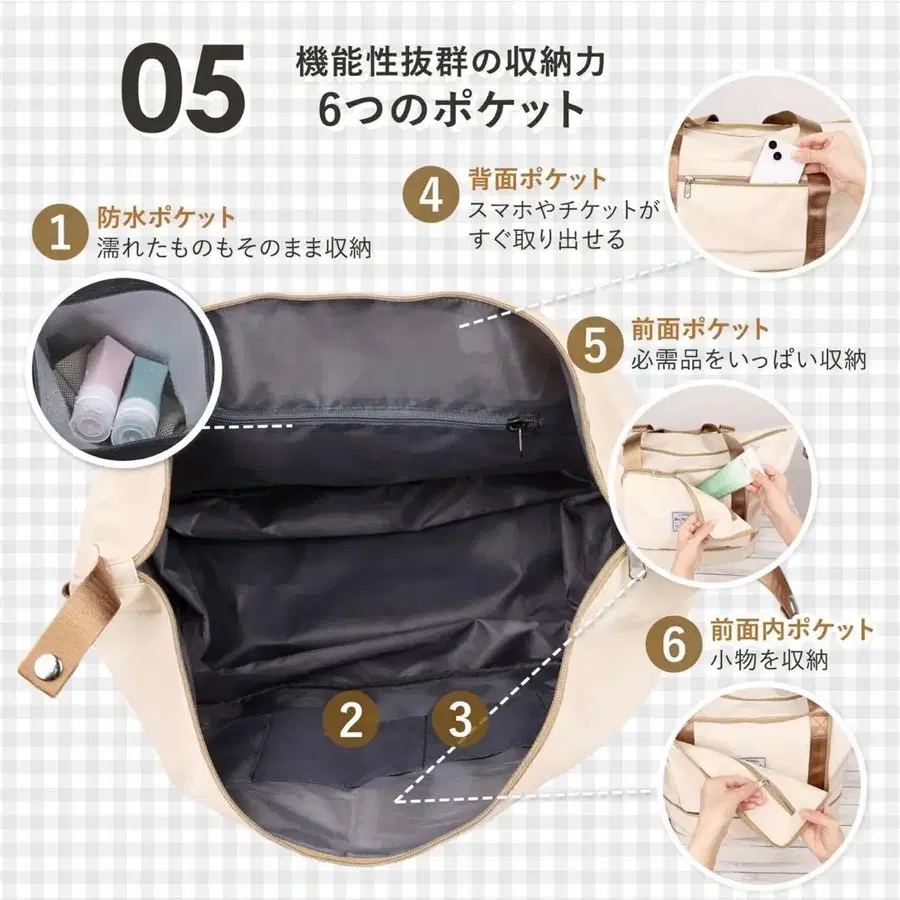 05
機能性抜群の収納力
6つのポケット

1 防水ポケット
濡れたものもそのまま収納

4 背面ポケット
スマホやチケットがすぐ取り出せる

5 前面ポケット
必需品をいっぱい収納

6 前面内ポケット
小物を収納

2

3