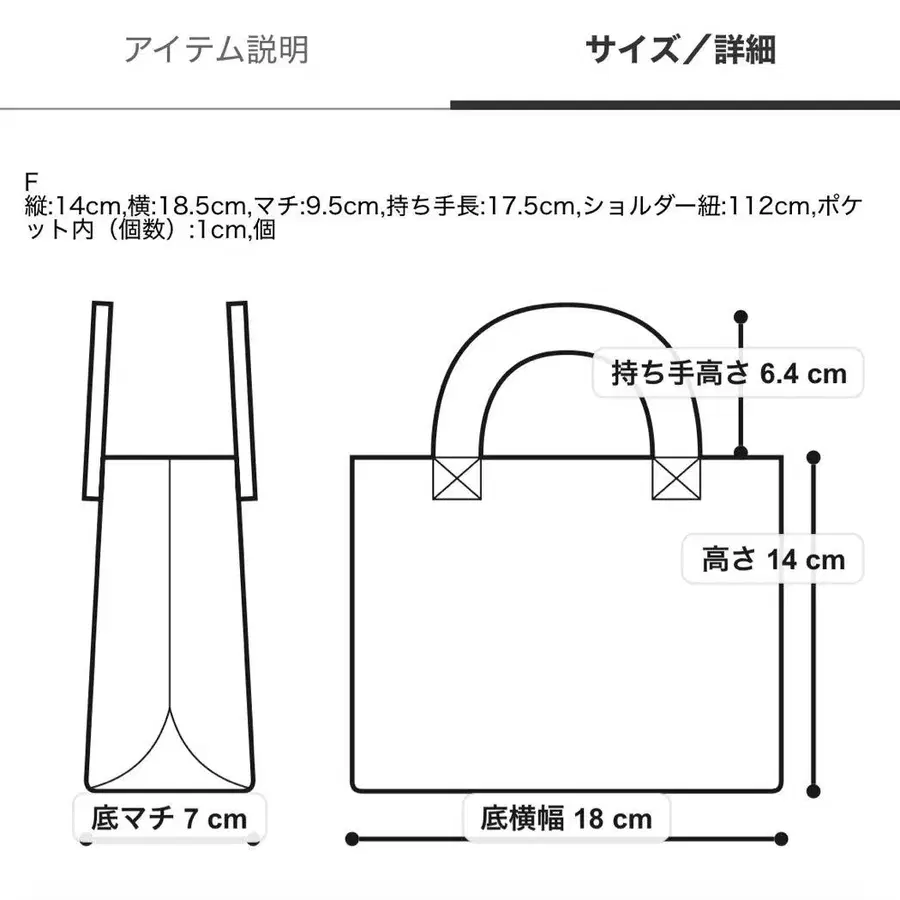 アイテム説明　サイズ／詳細

F
縦:14cm,横:18.5cm,マチ:9.5cm,持ち手長:17.5cm,ショルダー紐:112cm,ポケット内（個数）:1cm,個

持ち手高さ 6.4 cm

高さ 14 cm

底マチ 7 cm

底横幅 18 cm