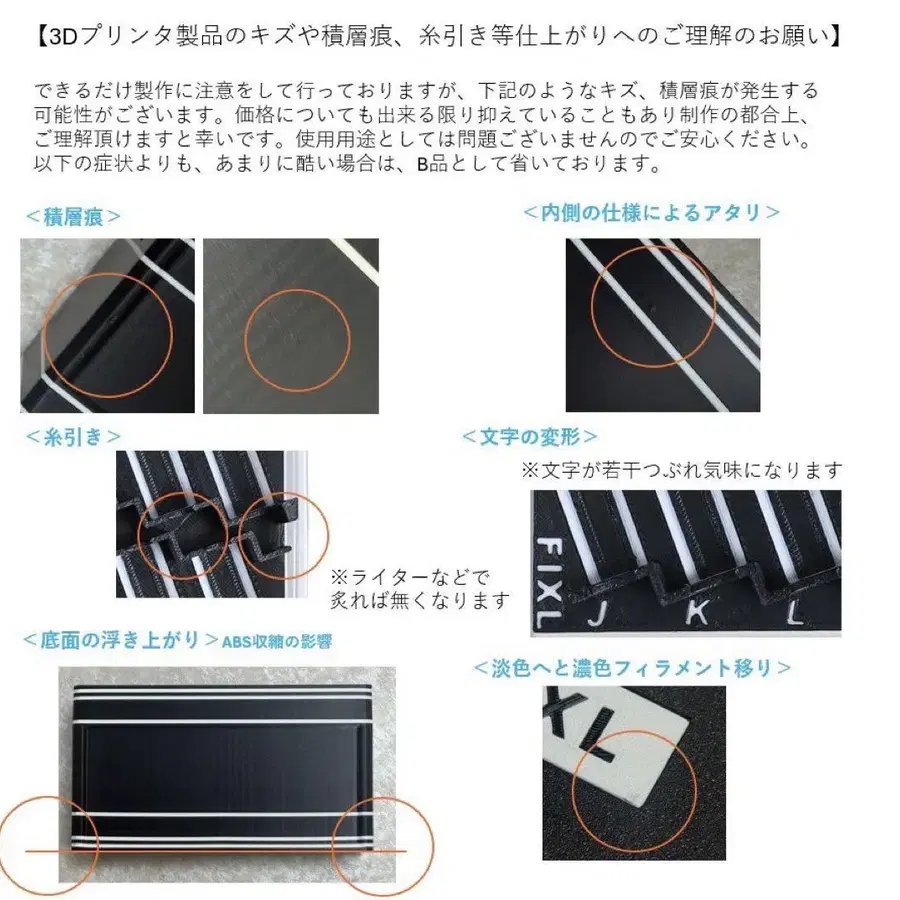 【3Dプリンタ製品のキズや積層痕、糸引き等仕上がりへのご理解のお願い】

できるだけ製作に注意をして行っておりますが、下記のようなキズ、積層痕が発生する可能性がございます。価格についても出来る限り抑えていることもあり制作の都合上、ご理解頂けますと幸いです。使用用途としては問題ございませんのでご安心ください。以下の症状よりも、あまりに酷い場合は、B品として省いております。

＜積層痕＞

＜内側の仕様によるアタリ＞

＜糸引き＞

※ライターなどで炙れば無くなります

＜文字の変形＞

※文字が若干つぶれ気味になります

FIXL

J K L

＜底面の浮き上がり＞ABS収縮の影響

＜淡色へと濃色フィラメント移り＞

XL