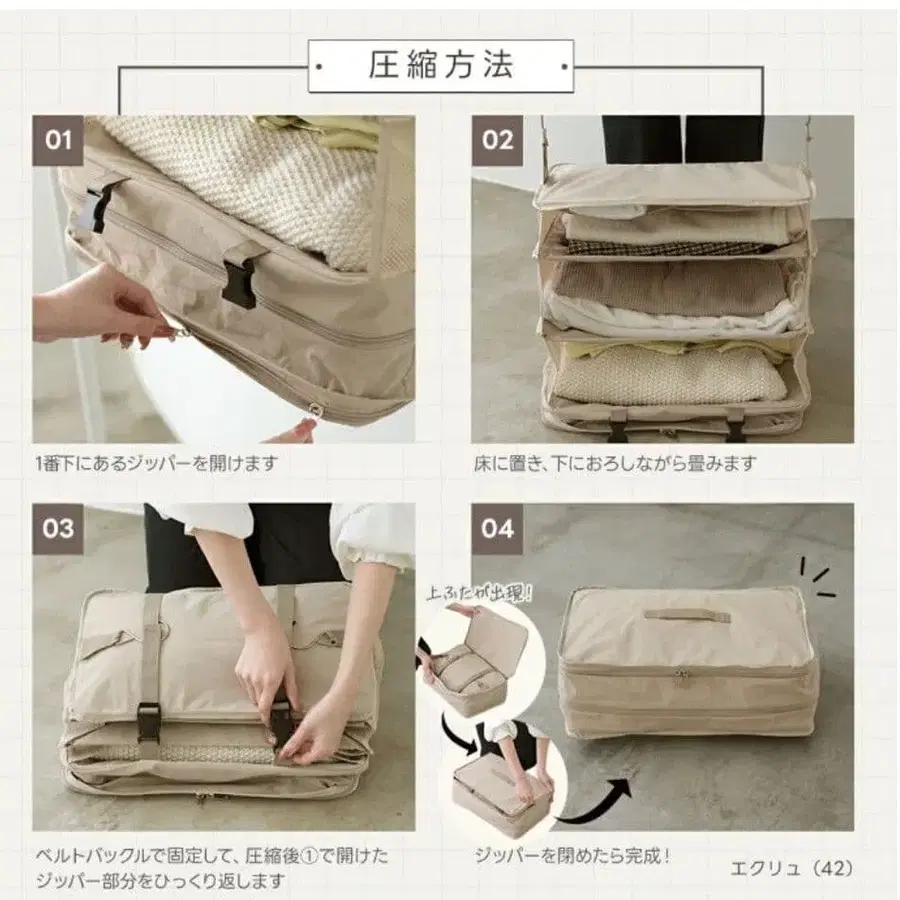 圧縮方法

01

1番下にあるジッパーを開けます

02

床に置き、下におろしながら畳みます

03

ベルトバックルで固定して、圧縮後①で開けたジッパー部分をひっくり返します

04

上ふたが出現!

ジッパーを閉めたら完成!

エクリュ（42）