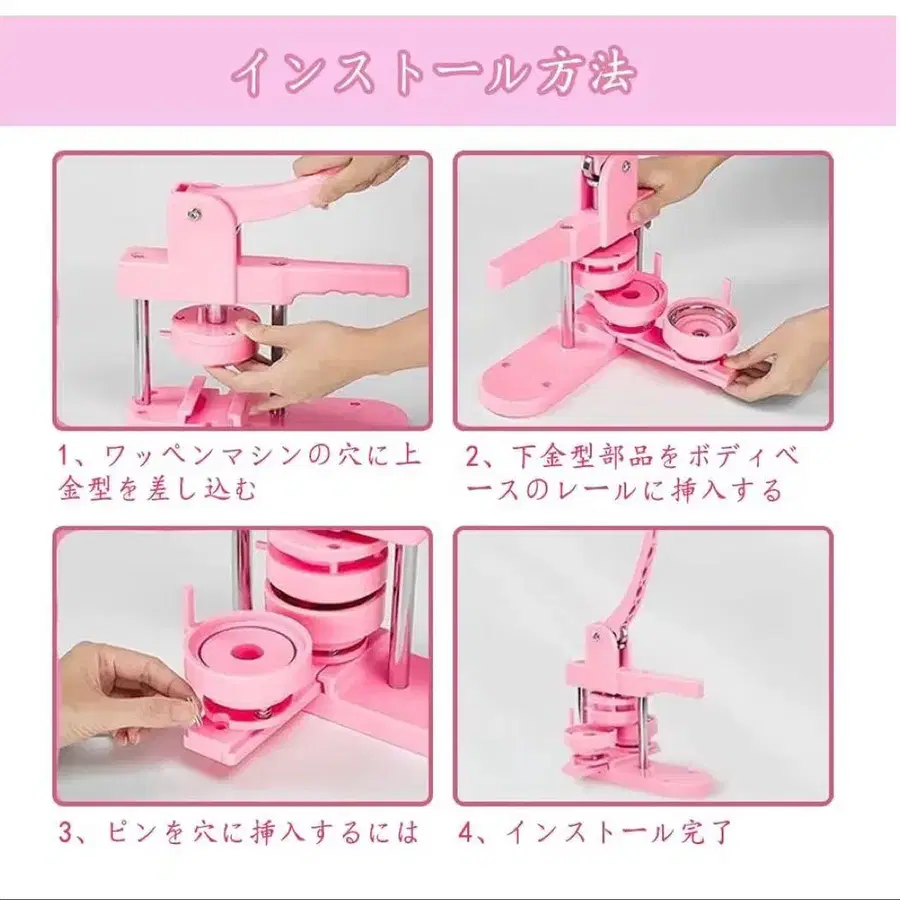 インストール方法

1、ワッペンマシンの穴に上金型を差し込む

2、下金型部品をボディベースのレールに挿入する

3、ピンを穴に挿入するには

4、インストール完了