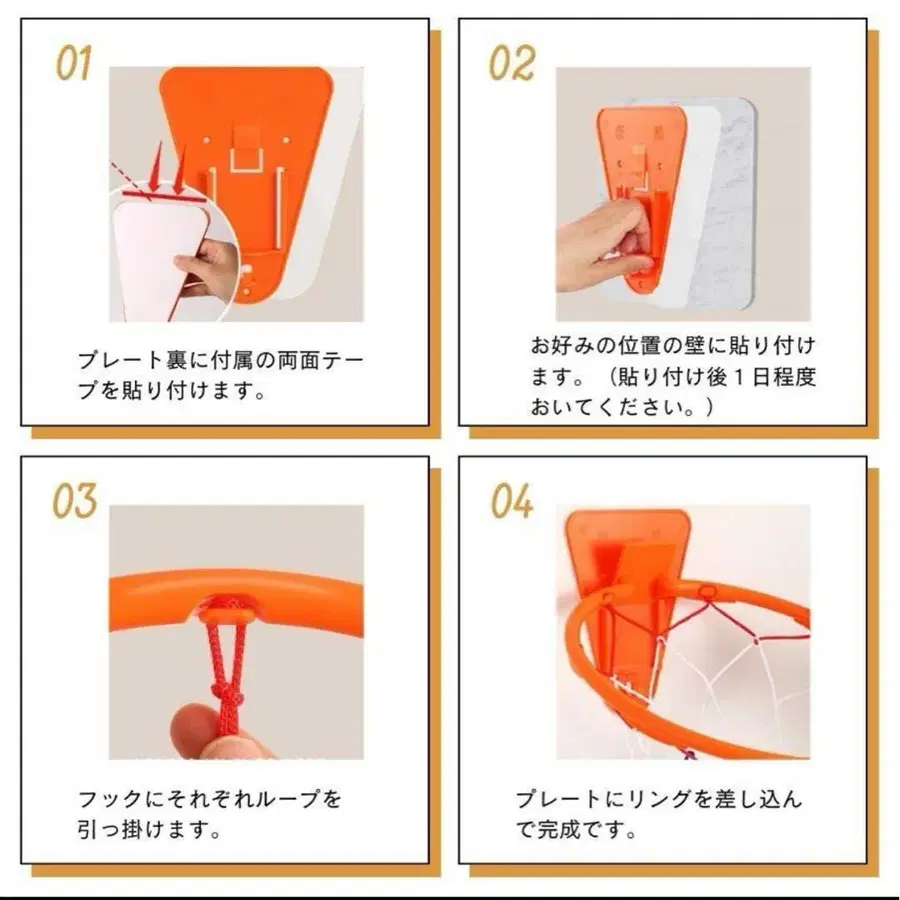 01

プレート裏に付属の両面テープを貼り付けます。

02

お好みの位置の壁に貼り付けます。（貼り付け後１日程度おいてください。）

03

フックにそれぞれループを引っ掛けます。

04

プレートにリングを差し込んで完成です。