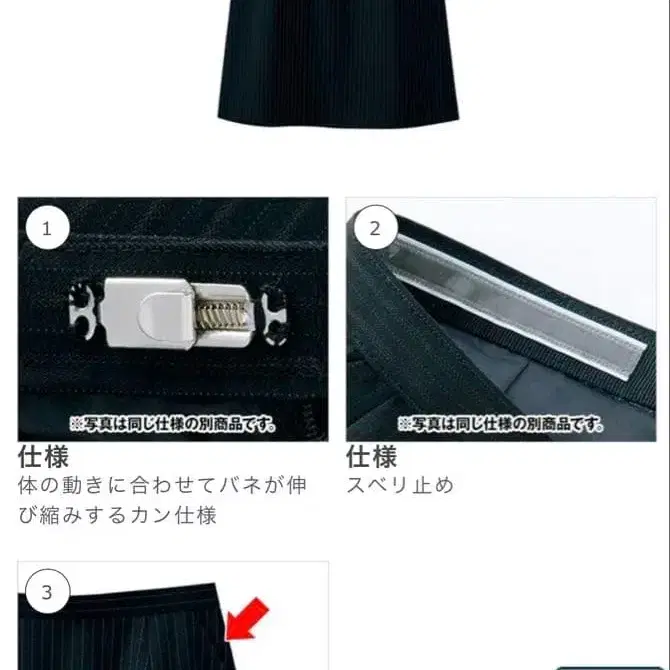 1

※写真は同じ仕様の別商品です。

仕様
体の動きに合わせてバネが伸び縮みするカン仕様

2

※写真は同じ仕様の別商品です。

仕様
スベリ止め

3