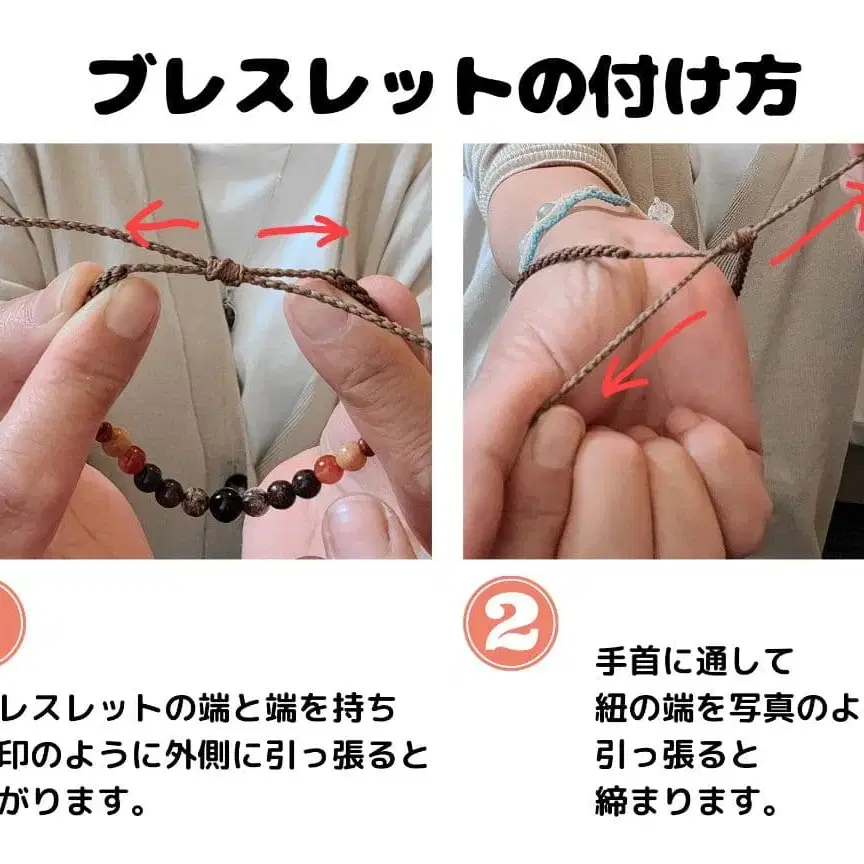 ブレスレットの付け方

レスレットの端と端を持ち
印のように外側に引っ張ると
がります。

2

手首に通して
紐の端を写真のよ
引っ張ると
締まります。