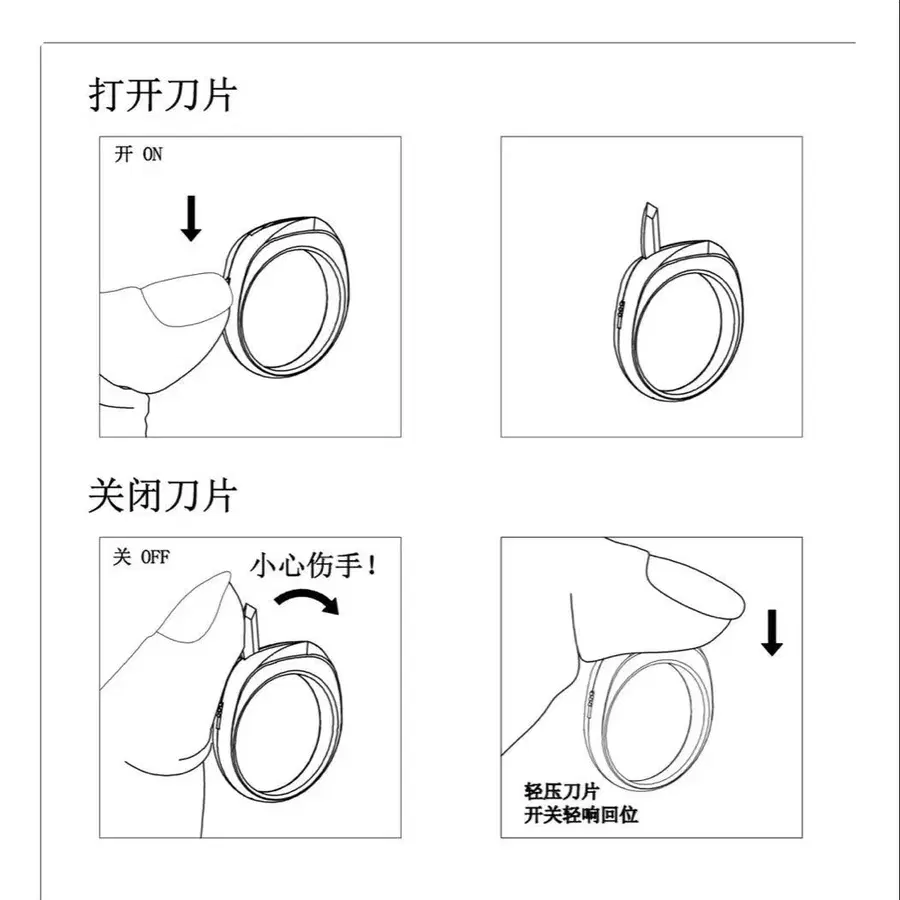 打开刀片

开 ON

关闭刀片

关 OFF

小心伤手!

轻压刀片
开关轻响回位